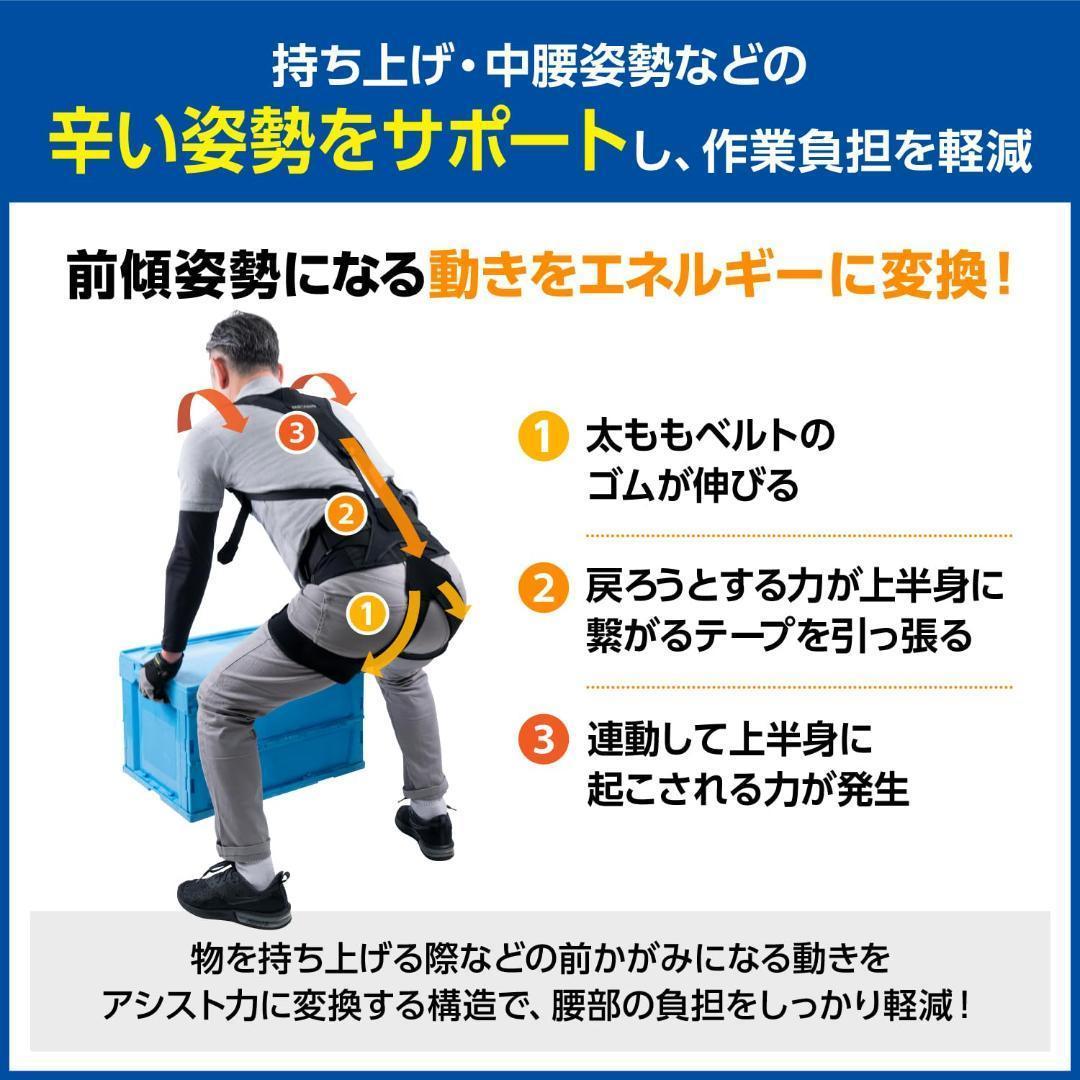 持ち上げ・中腰姿勢などの
辛い姿勢をサポートし、作業負担を軽減

前傾姿勢になる動きをエネルギーに変換！

3
2
1

1 太ももベルトのゴムが伸びる

2 戻ろうとする力が上半身に繋がるテープを引っ張る

3 連動して上半身に起こされる力が発生

物を持ち上げる際などの前かがみになる動きをアシスト力に変換する構造で、腰部の負担をしっかり軽減！