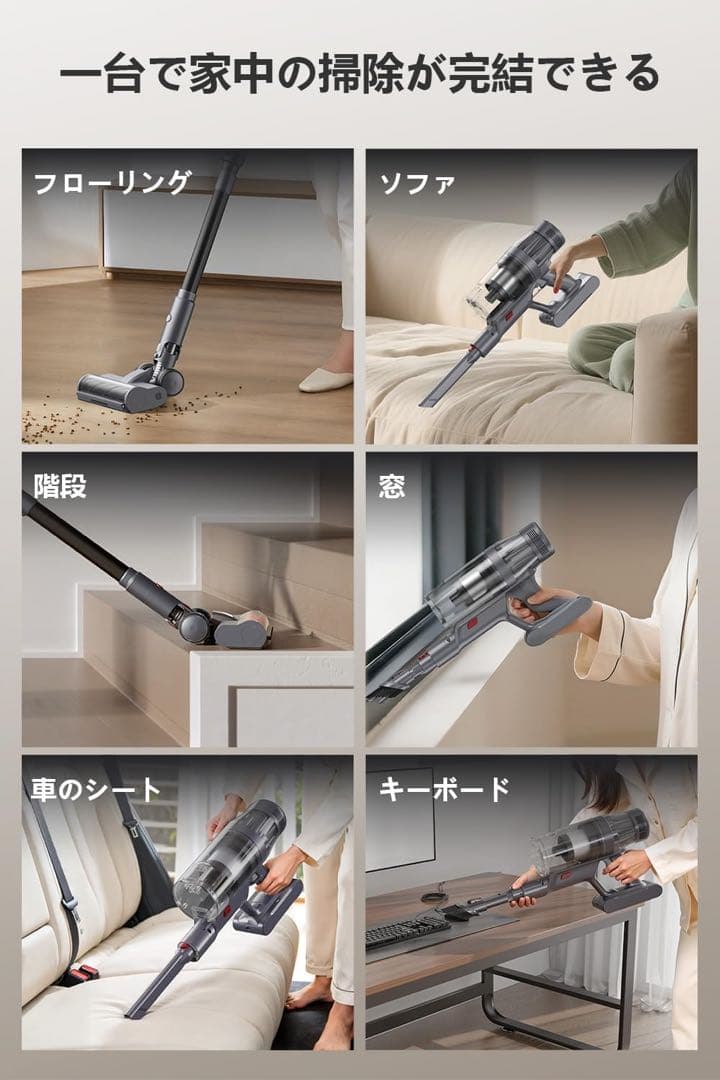 一台で家中の掃除が完結できる

フローリング

ソファ

階段

窓

車のシート

キーボード