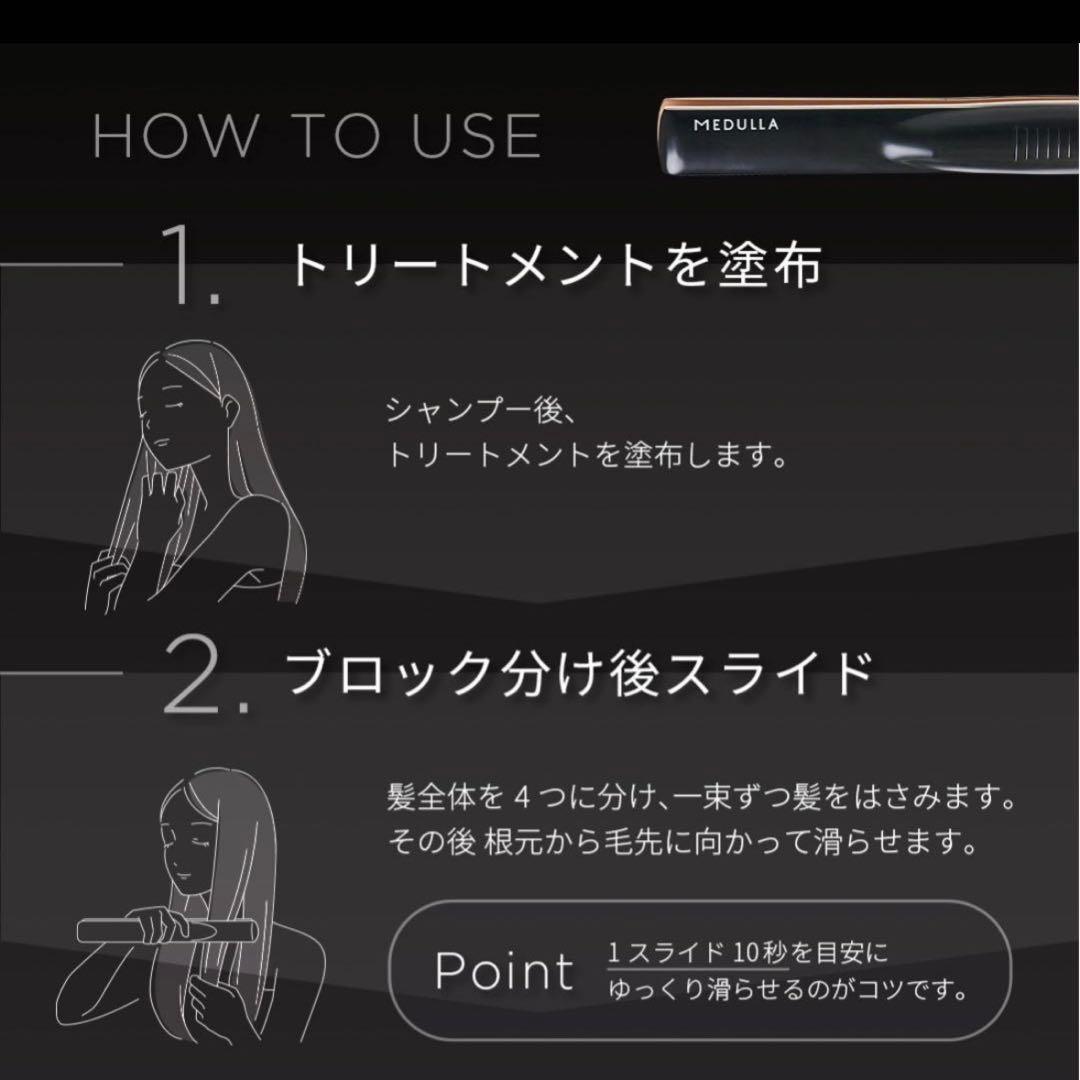 HOW TO USE

MEDULLA

1. トリートメントを塗布

シャンプー後、
トリートメントを塗布します。

2. ブロック分け後スライド

髪全体を 4 つに分け、一束ずつ髪をはさみます。
その後 根元から毛先に向かって滑らせます。

Point 1スライド 10秒を目安に
ゆっくり滑らせるのがコツです。