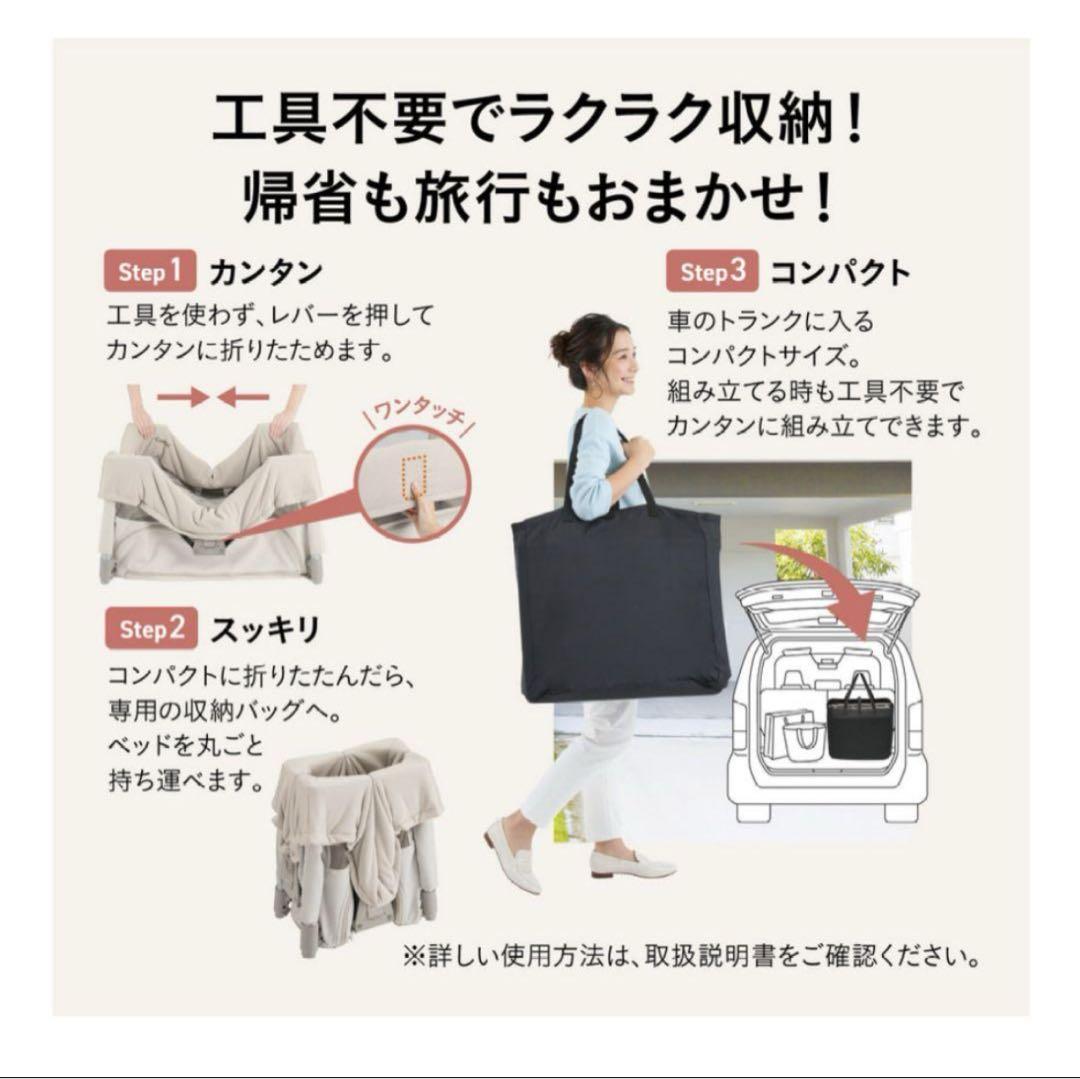 工具不要でラクラク収納！
帰省も旅行もおまかせ！

Step1 カンタン
工具を使わず、レバーを押してカンタンに折りたためます。

ワンタッチ

Step2 スッキリ
コンパクトに折りたたんだら、専用の収納バッグへ。ベッドを丸ごと持ち運べます。

Step3 コンパクト
車のトランクに入るコンパクトサイズ。組み立てる時も工具不要でカンタンに組み立てできます。

※詳しい使用方法は、取扱説明書をご確認ください。