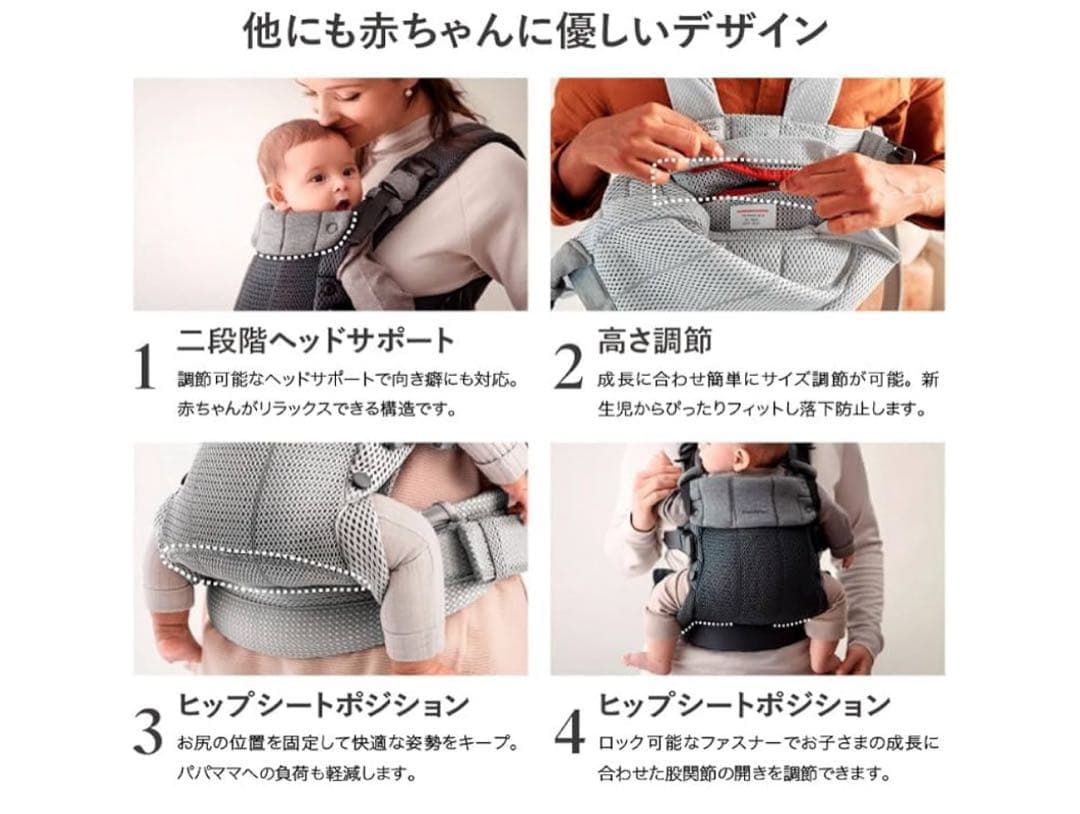 他にも赤ちゃんに優しいデザイン

1 二段階ヘッドサポート
調節可能なヘッドサポートで向き癖にも対応。赤ちゃんがリラックスできる構造です。

2 高さ調節
成長に合わせ簡単にサイズ調節が可能。新生児からぴったりフィットし落下防止します。

3 ヒップシートポジション
お尻の位置を固定して快適な姿勢をキープ。パパママへの負荷も軽減します。

4 ヒップシートポジション
ロック可能なファスナーでお子さまの成長に合わせた股関節の開きを調節できます。