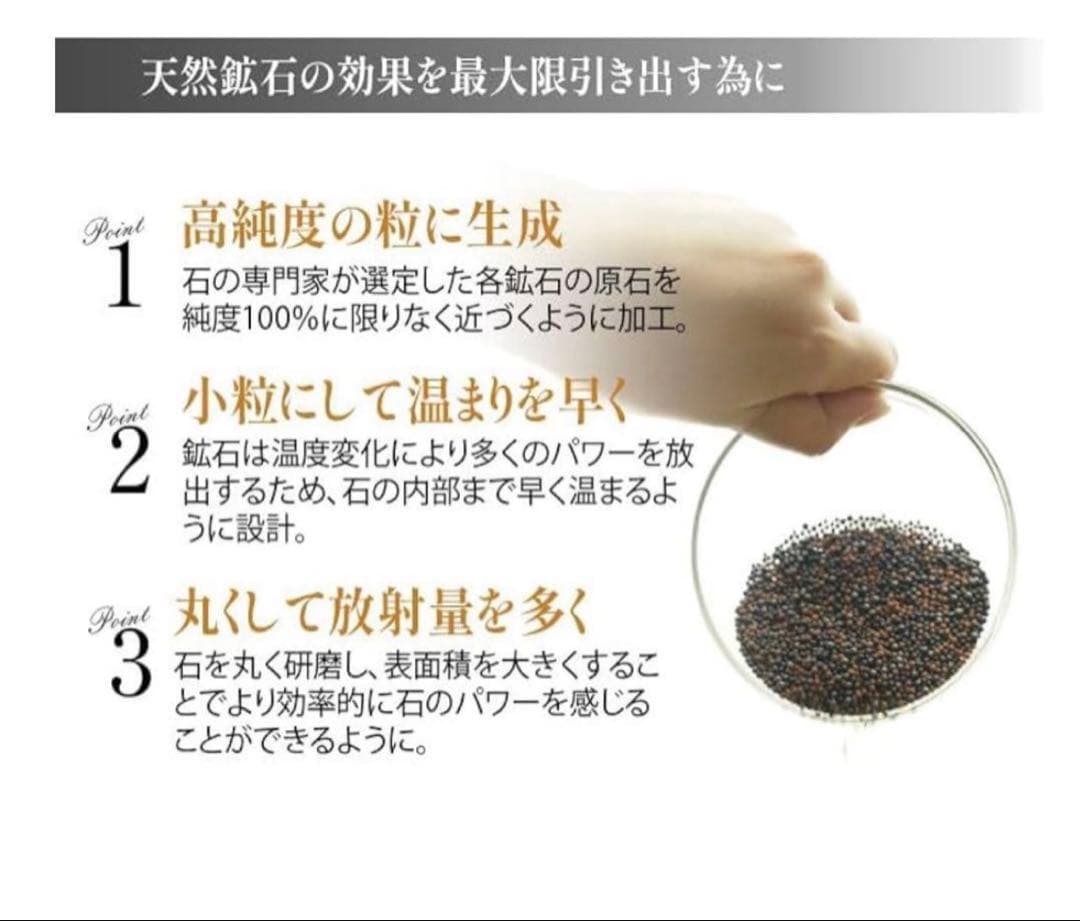 天然鉱石の効果を最大限引き出す為に

Point
1
高純度の粒に生成
石の専門家が選定した各鉱石の原石を純度100%に限りなく近づくように加工。

Point
2
小粒にして温まりを早く
鉱石は温度変化により多くのパワーを放出するため、石の内部まで早く温まるように設計。

Point
3
丸くして放射量を多く
石を丸く研磨し、表面積を大きくすることでより効率的に石のパワーを感じることができるように。