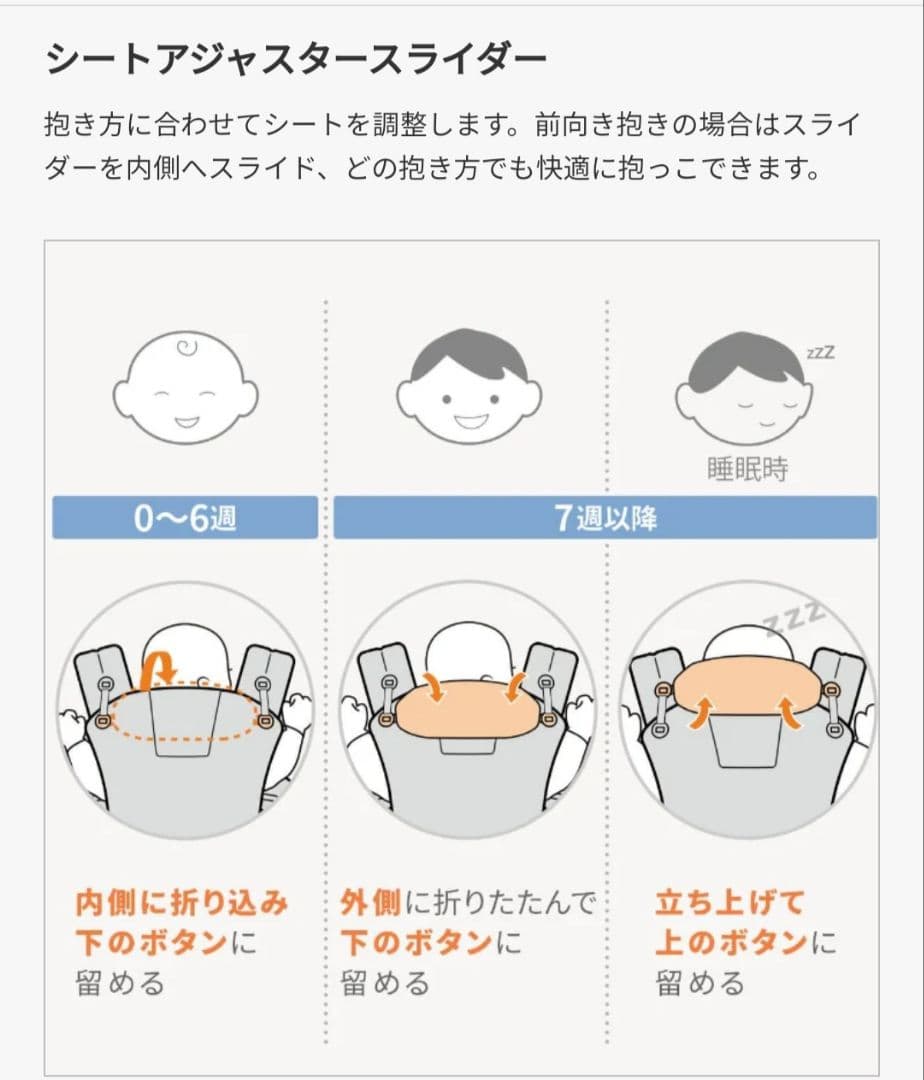 シートアジャスタースライダー

抱き方に合わせてシートを調整します。前向き抱きの場合はスライダーを内側へスライド、どの抱き方でも快適に抱っこできます。

zzZ

睡眠時

0〜6週

7週以降

zzz

内側に折り込み下のボタンに留める

外側に折りたたんで下のボタンに留める

立ち上げて上のボタンに留める