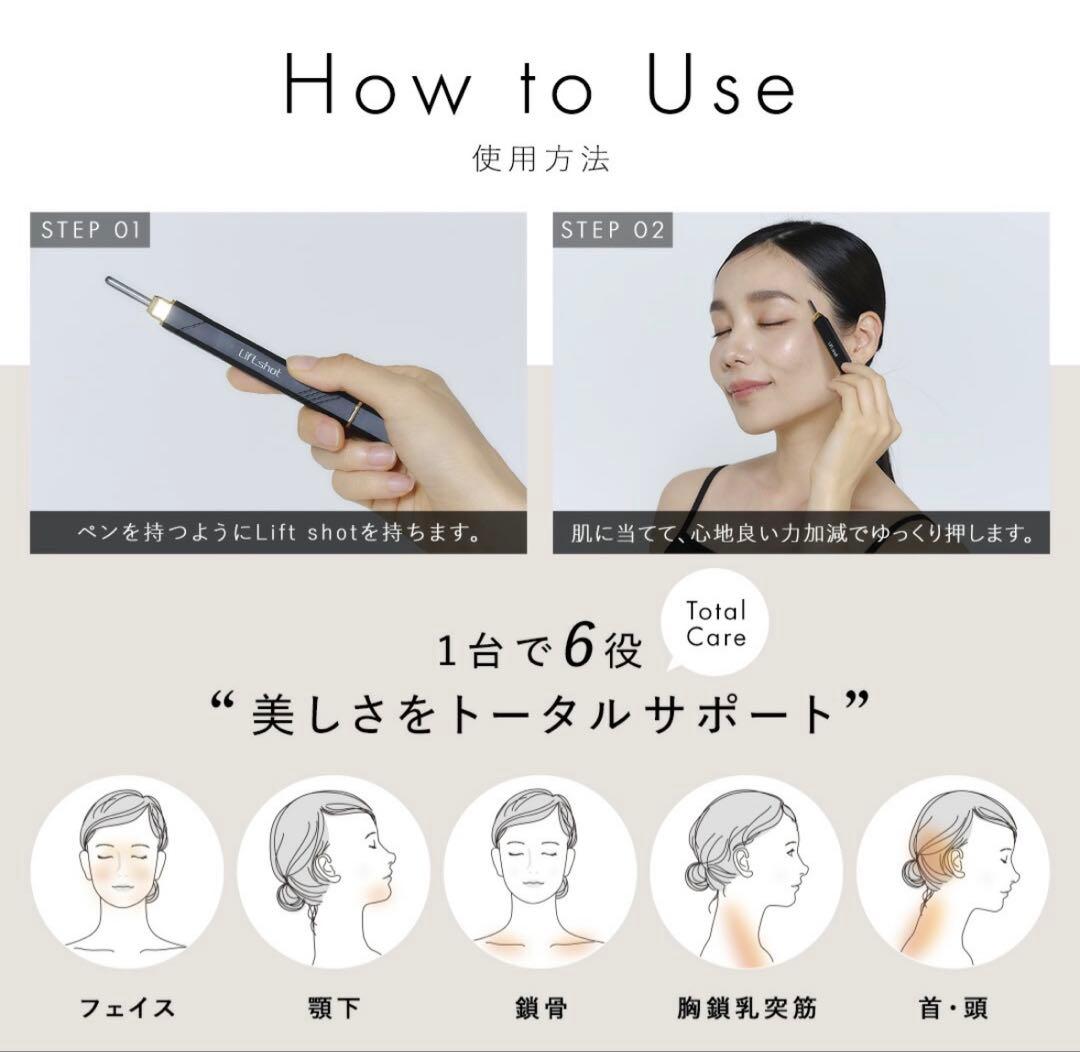 How to Use
使用方法

STEP 01
Lift shot
ペンを持つようにLift shotを持ちます。

STEP 02
肌に当てて、心地良い力加減でゆっくり押します。

Total Care
1台で6役
“美しさをトータルサポート”

フェイス
顎下
鎖骨
胸鎖乳突筋
首・頭