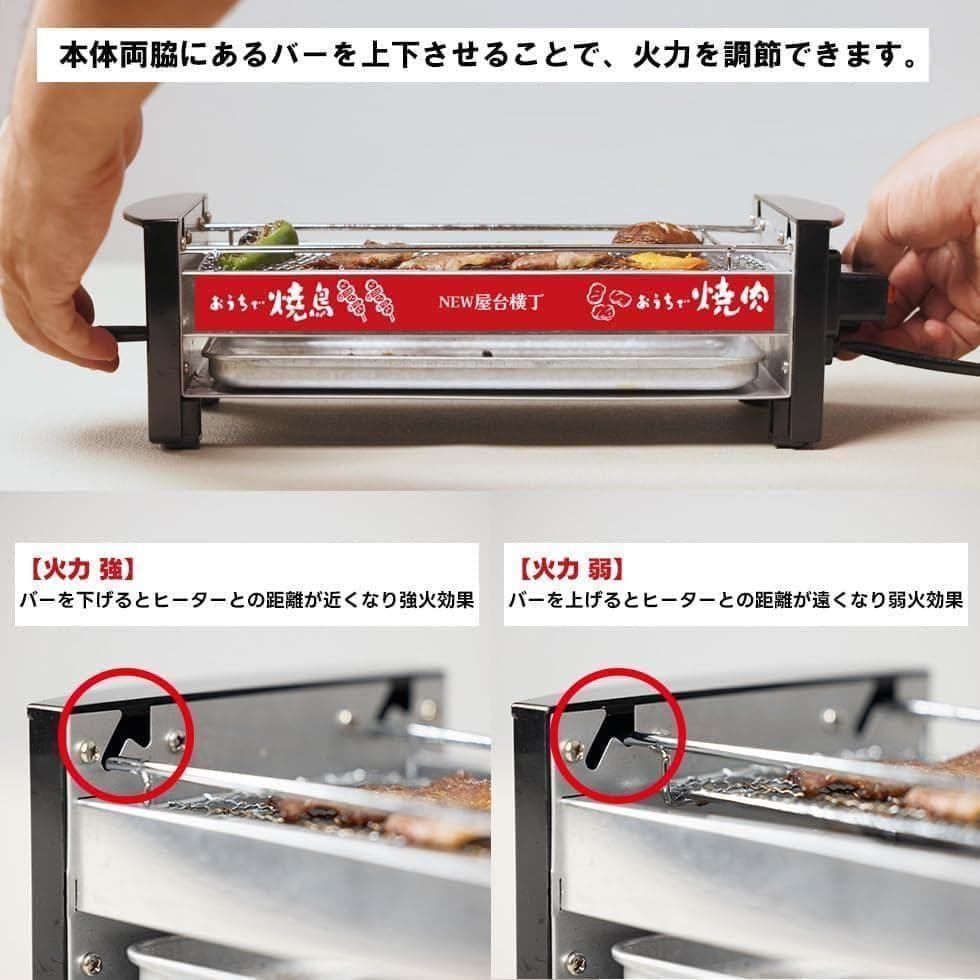 本体両脇にあるバーを上下させることで、火力を調節できます。

おうちで焼鳥

NEW屋台横丁

おうちで焼肉

【火力 強】
バーを下げるとヒーターとの距離が近くなり強火効果

【火力 弱】
バーを上げるとヒーターとの距離が遠くなり弱火効果