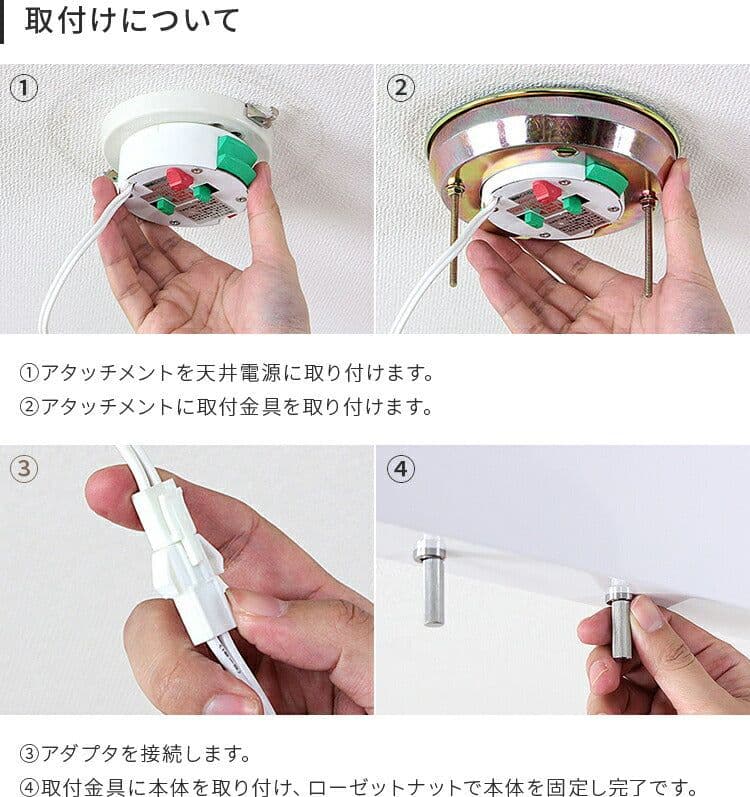 取付けについて

①

②

①アタッチメントを天井電源に取り付けます。
②アタッチメントに取付金具を取り付けます。

③

④

③アダプタを接続します。
④取付金具に本体を取り付け、ローゼットナットで本体を固定し完了です。