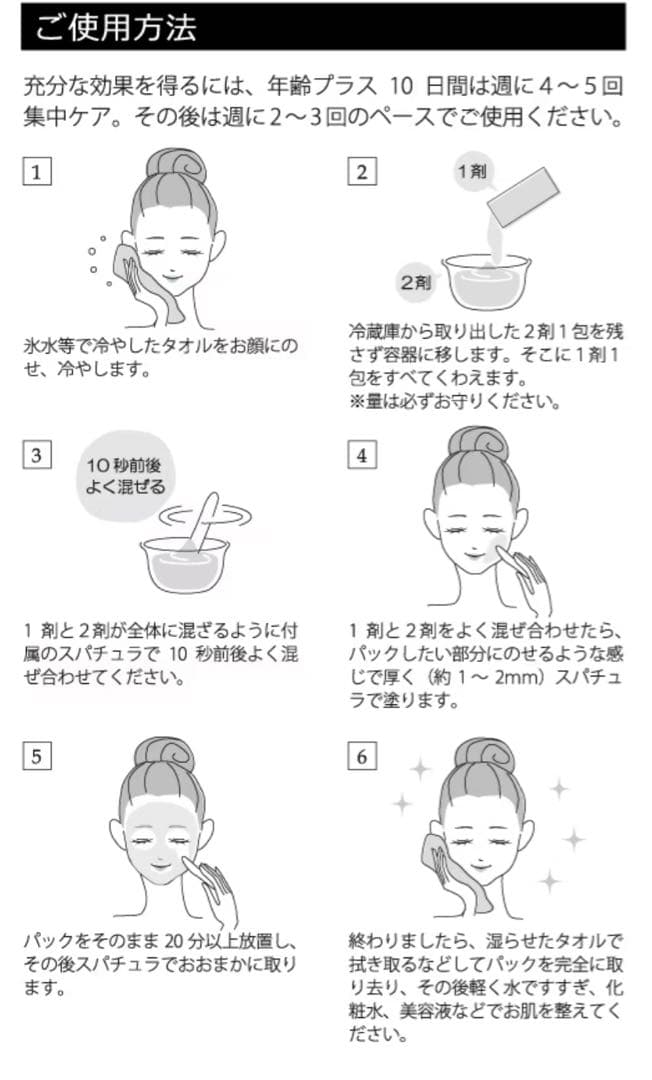 ご使用方法

充分な効果を得るには、年齢プラス 10 日間は週に4～5回集中ケア。その後は週に2～3回のペースでご使用ください。

1

氷水等で冷やしたタオルをお顔にのせ、冷やします。

2

1剤

2剤

冷蔵庫から取り出した2剤1包を残さず容器に移します。そこに1剤1包をすべてくわえます。
※量は必ずお守りください。

3

10秒前後
よく混ぜる

1 剤と2剤が全体に混ざるように付属のスパチュラで 10 秒前後よく混ぜ合わせてください。

4

1 剤と2剤をよく混ぜ合わせたら、パックしたい部分にのせるような感じで厚く（約1～2mm）スパチュラで塗ります。

5

パックをそのまま 20 分以上放置し、その後スパチュラでおおまかに取ります。

6

終わりましたら、湿らせたタオルで拭き取るなどしてパックを完全に取り去り、その後軽く水ですすぎ、化粧水、美容液などでお肌を整えてください。