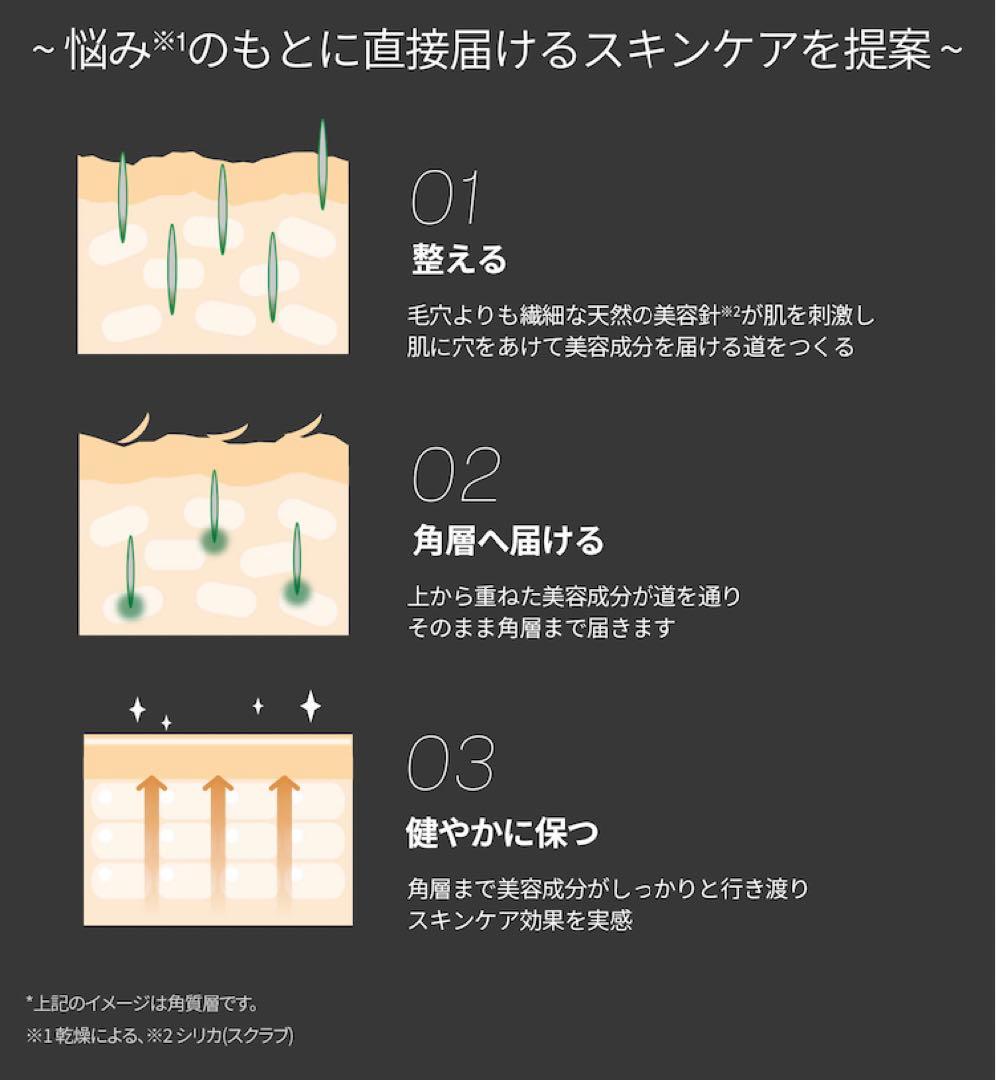 ~ 悩み※1のもとに直接届けるスキンケアを提案 ~

01
整える
毛穴よりも繊細な天然の美容針※2が肌を刺激し
肌に穴をあけて美容成分を届ける道をつくる

02
角層へ届ける
上から重ねた美容成分が道を通り
そのまま角層まで届きます

03
健やかに保つ
角層まで美容成分がしっかりと行き渡り
スキンケア効果を実感

*上記のイメージは角質層です。
※1 乾燥による、※2 シリカ(スクラブ)