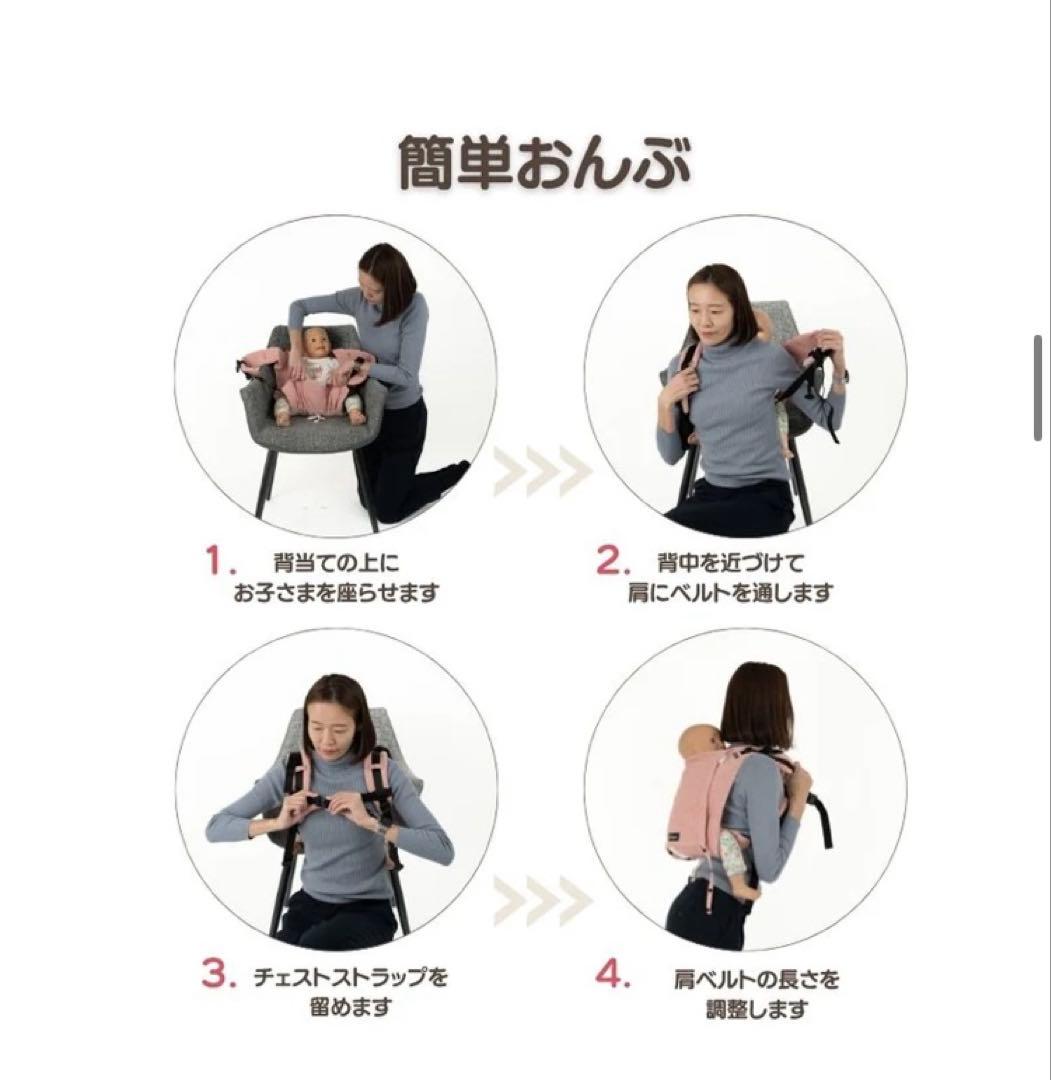 簡単おんぶ

1. 背当ての上に
お子さまを座らせます

2. 背中を近づけて
肩にベルトを通します

3. チェストストラップを
留めます

4. 肩ベルトの長さを
調整します