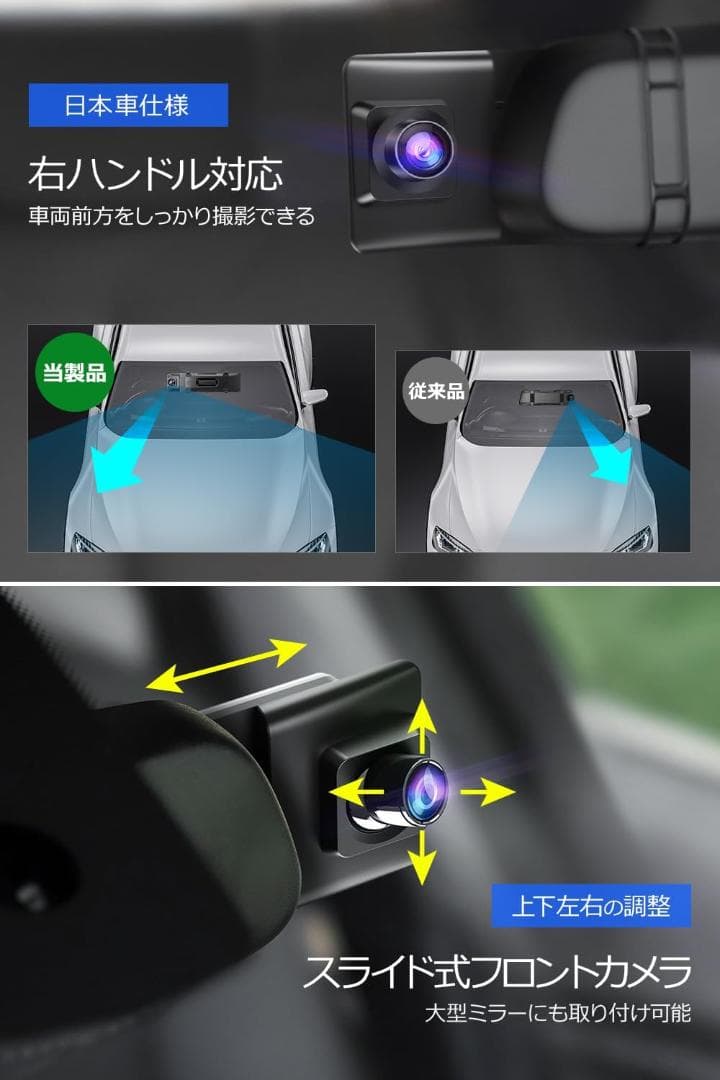 日本車仕様

右ハンドル対応

車両前方をしっかり撮影できる

当製品

従来品

上下左右の調整

スライド式フロントカメラ

大型ミラーにも取り付け可能