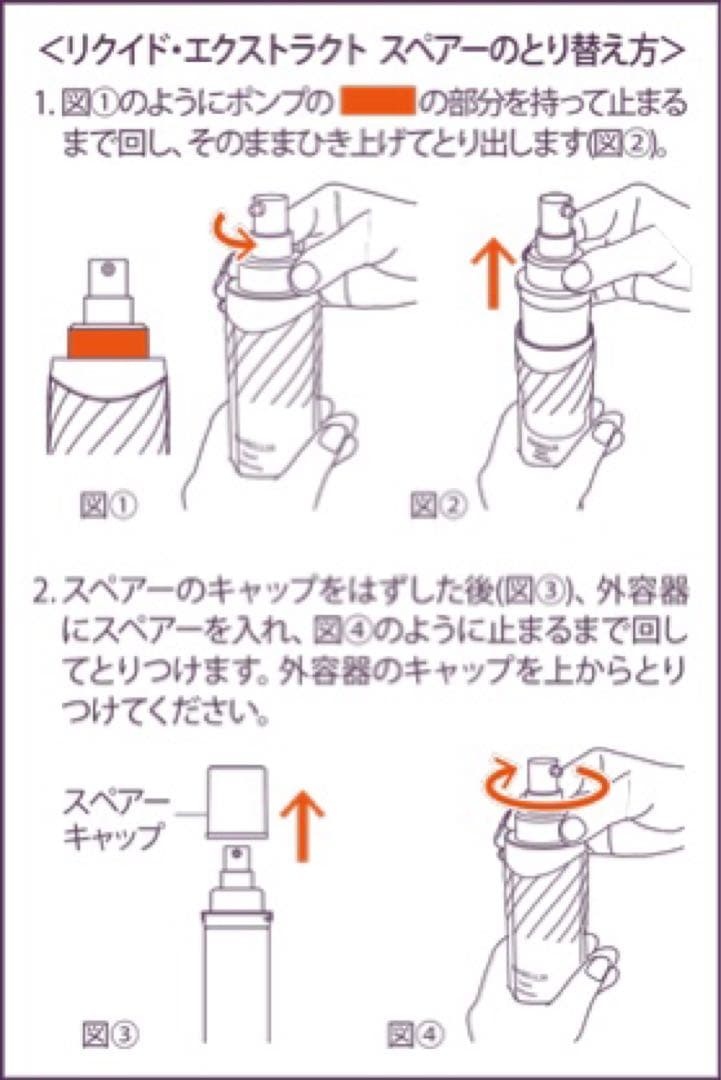 <リクイド・エクストラクト スペアーのとり替え方>

1. 図①のようにポンプの　　の部分を持って止まるまで回し、そのままひき上げてとり出します(図②)。

図①

図②

2. スペアーのキャップをはずした後(図③)、外容器にスペアーを入れ、図④のように止まるまで回してとりつけます。外容器のキャップを上からとりつけてください。

スペアーキャップ

図③

図④