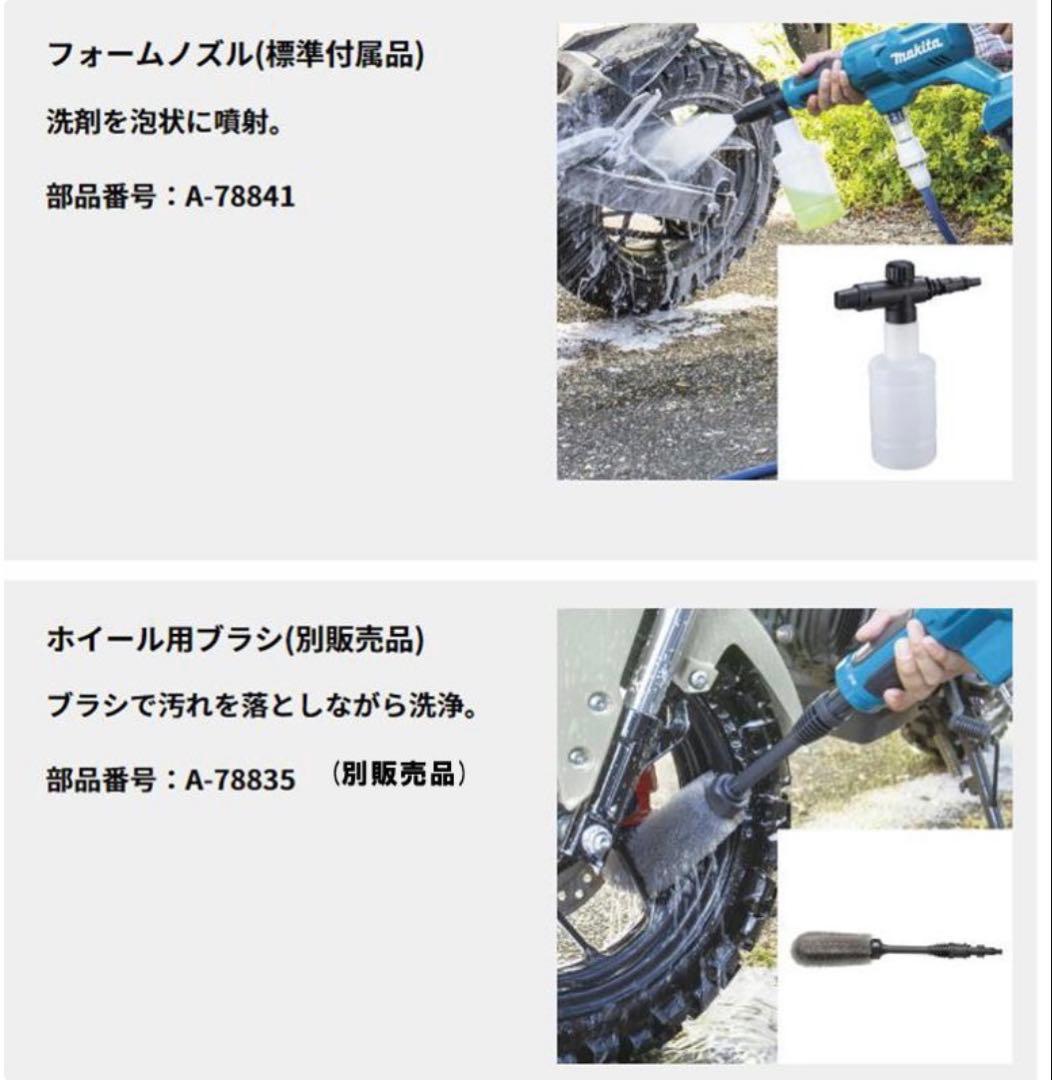 フォームノズル(標準付属品)

洗剤を泡状に噴射。

部品番号：A-78841

makita

ホイール用ブラシ(別販売品)

ブラシで汚れを落としながら洗浄。

部品番号：A-78835　（別販売品）