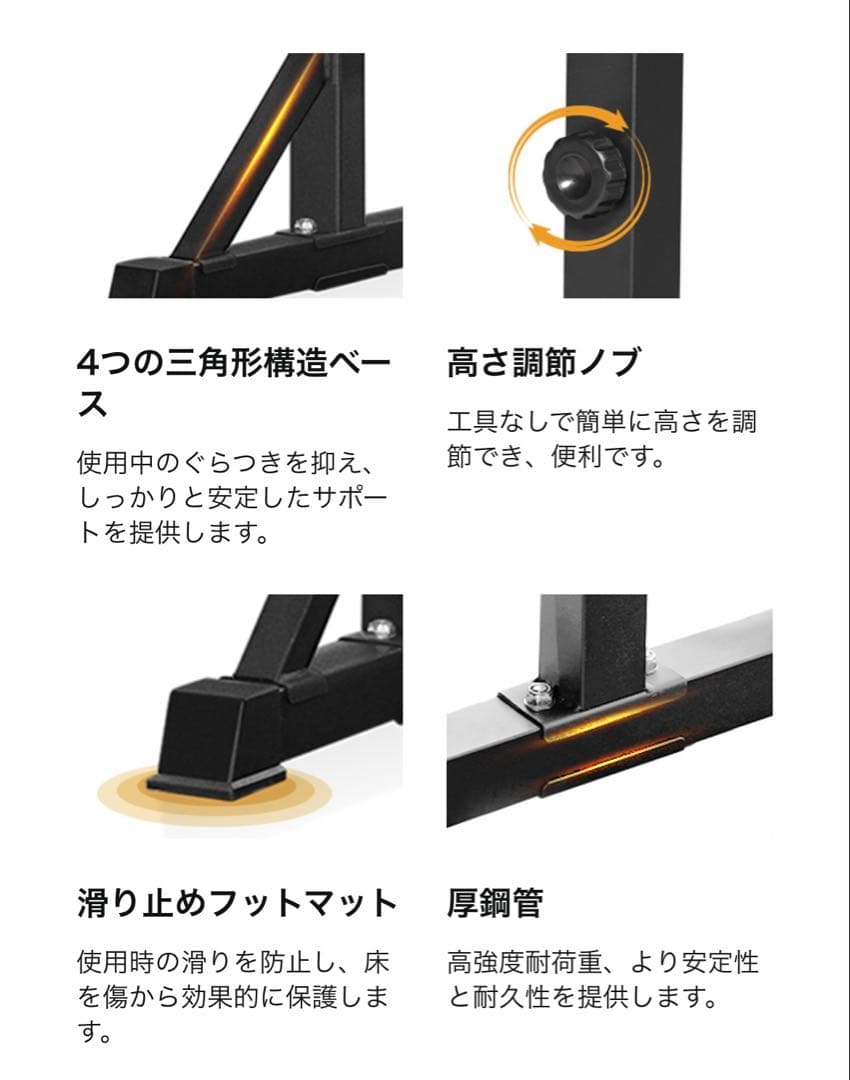 4つの三角形構造ベース

使用中のぐらつきを抑え、しっかりと安定したサポートを提供します。

高さ調節ノブ

工具なしで簡単に高さを調節でき、便利です。

滑り止めフットマット

使用時の滑りを防止し、床を傷から効果的に保護します。

厚鋼管

高強度耐荷重、より安定性と耐久性を提供します。