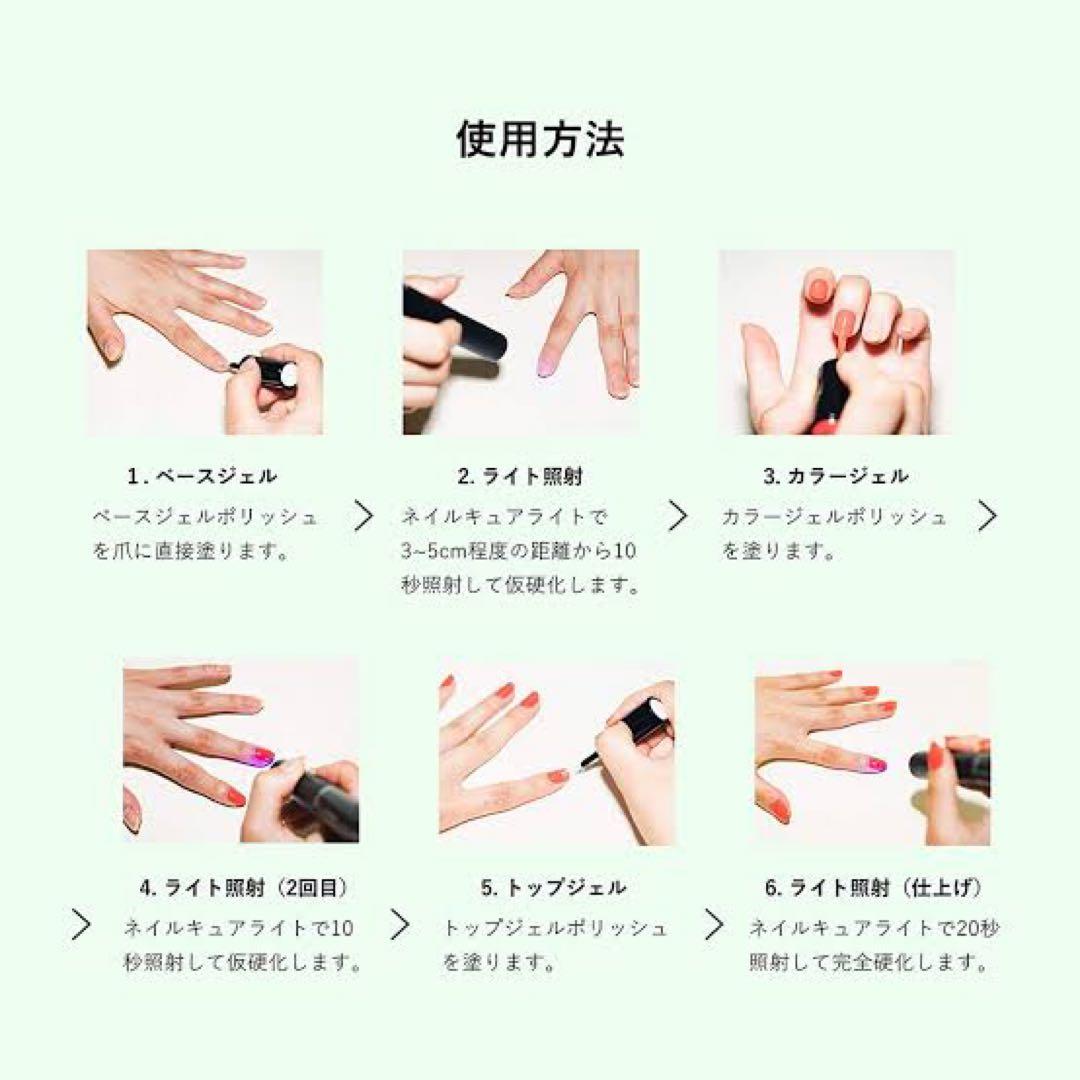 使用方法

1. ベースジェル
ベースジェルポリッシュを爪に直接塗ります。

2. ライト照射
ネイルキュアライトで3~5cm程度の距離から10秒照射して仮硬化します。

3. カラージェル
カラージェルポリッシュを塗ります。

4. ライト照射（2回目）
ネイルキュアライトで10秒照射して仮硬化します。

5. トップジェル
トップジェルポリッシュを塗ります。

6. ライト照射（仕上げ）
ネイルキュアライトで20秒照射して完全硬化します。