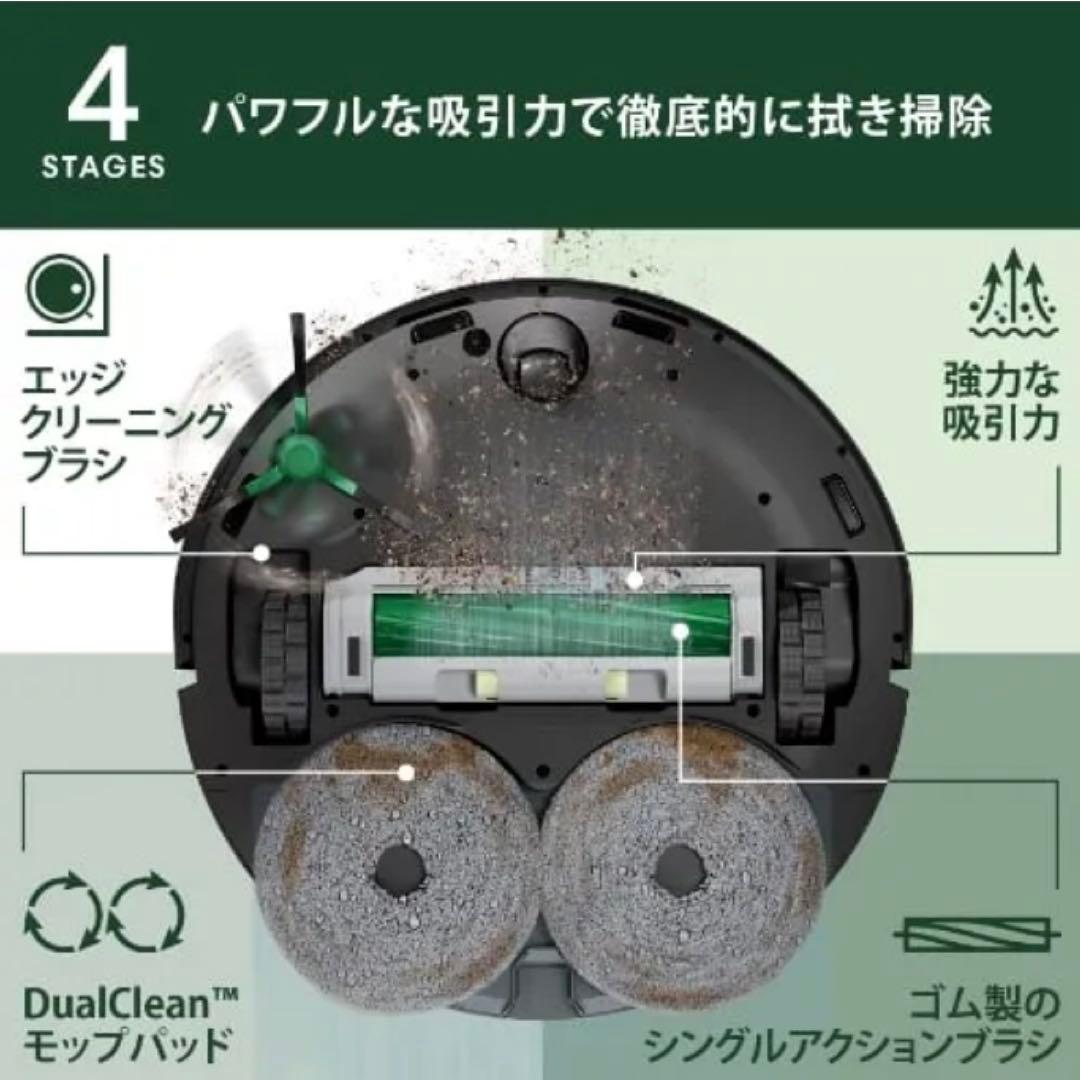 4
STAGES

パワフルな吸引力で徹底的に拭き掃除

エッジクリーニングブラシ

強力な吸引力

DualClean™
モップパッド

ゴム製のシングルアクションブラシ