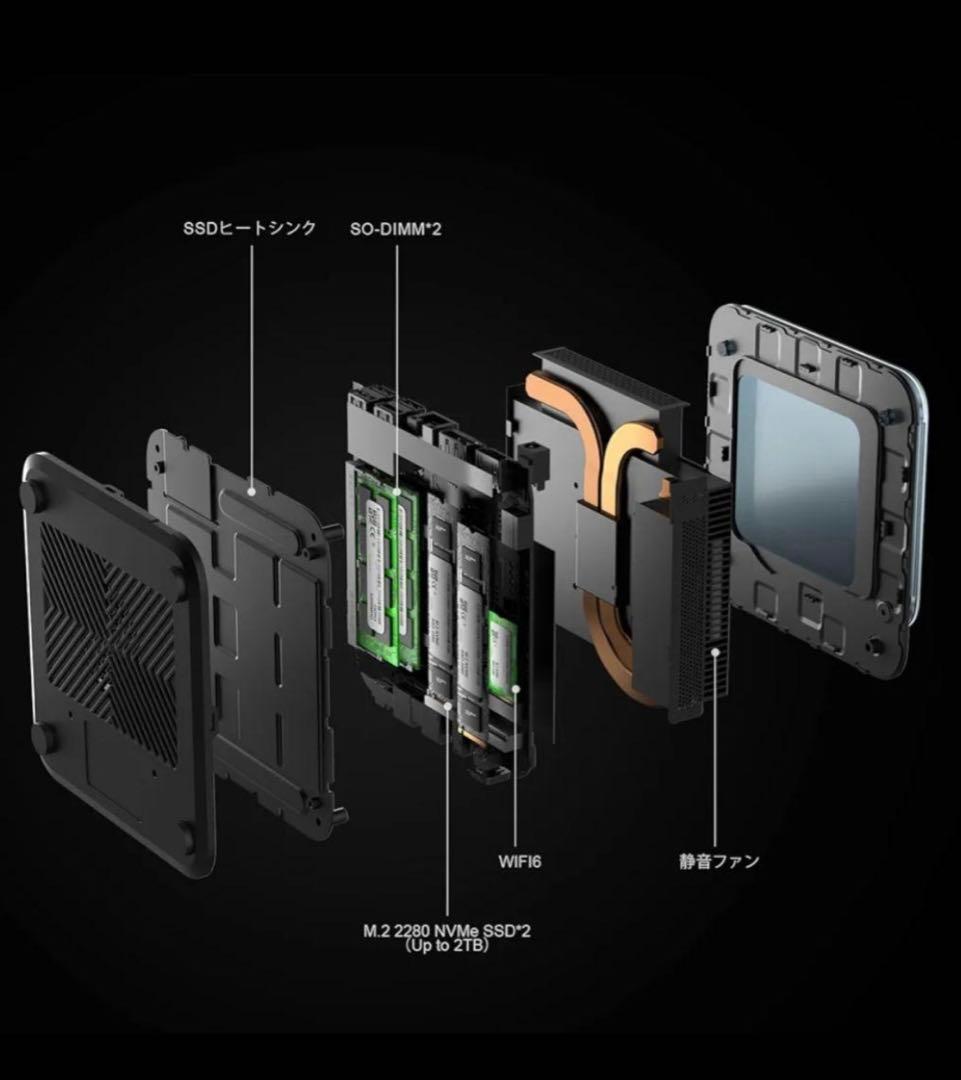 SSDヒートシンク

SO-DIMM*2

WIFI6

静音ファン

M.2 2280 NVMe SSD*2
(Up to 2TB)