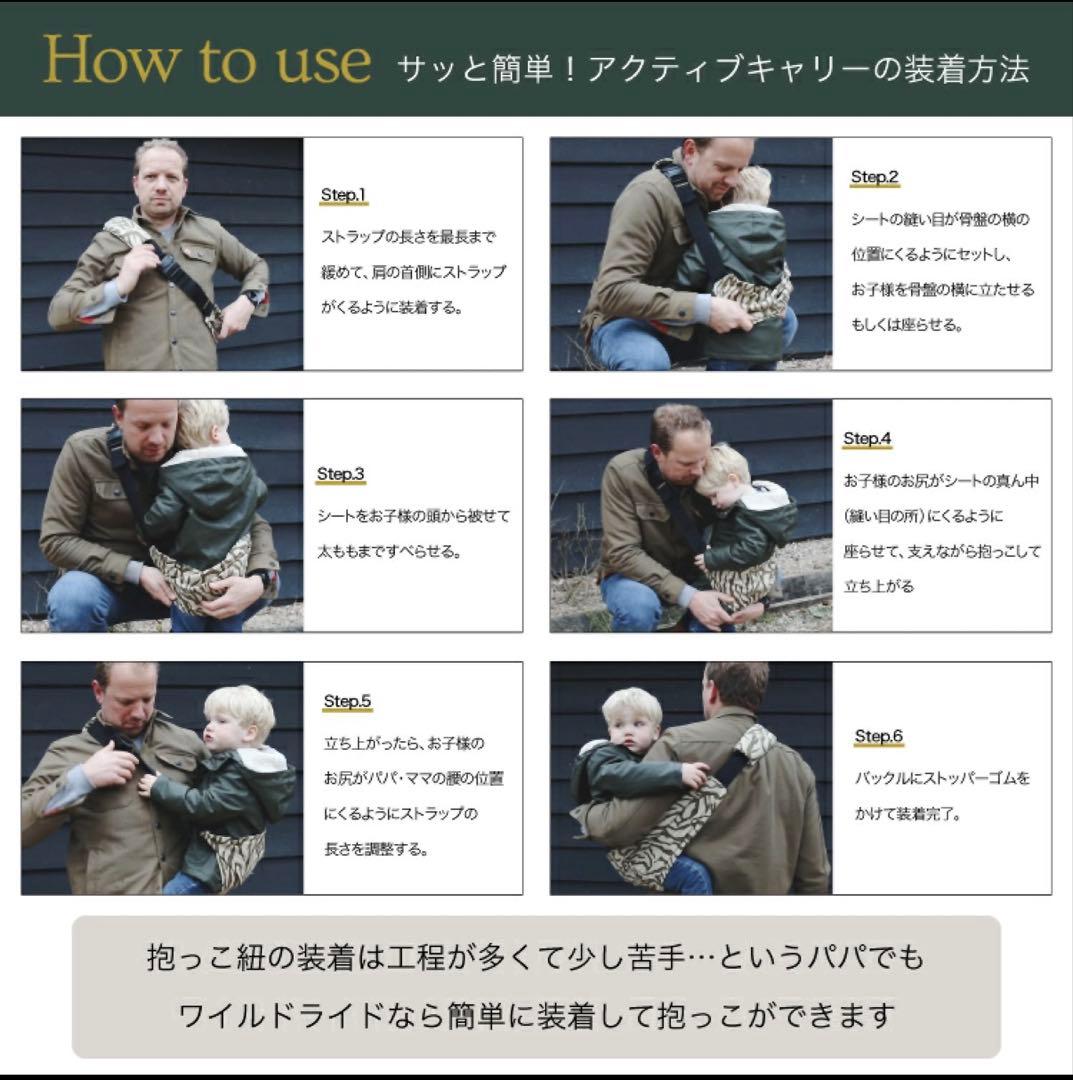 How to use サッと簡単！アクティブキャリーの装着方法

Step.1
ストラップの長さを最長まで緩めて、肩の首側にストラップがくるように装着する。

Step.2
シートの縫い目が骨盤の横の位置にくるようにセットし、お子様を骨盤の横に立たせるもしくは座らせる。

Step.3
シートをお子様の頭から被せて太ももまですべらせる。

Step.4
お子様のお尻がシートの真ん中（縫い目の所）にくるように座らせて、支えながら抱っこして立ち上がる

Step.5
立ち上がったら、お子様のお尻がパパ・ママの腰の位置にくるようにストラップの長さを調整する。

Step.6
バックルにストッパーゴムをかけて装着完了。

抱っこ紐の装着は工程が多くて少し苦手…というパパでも
ワイルドライドなら簡単に装着して抱っこができます