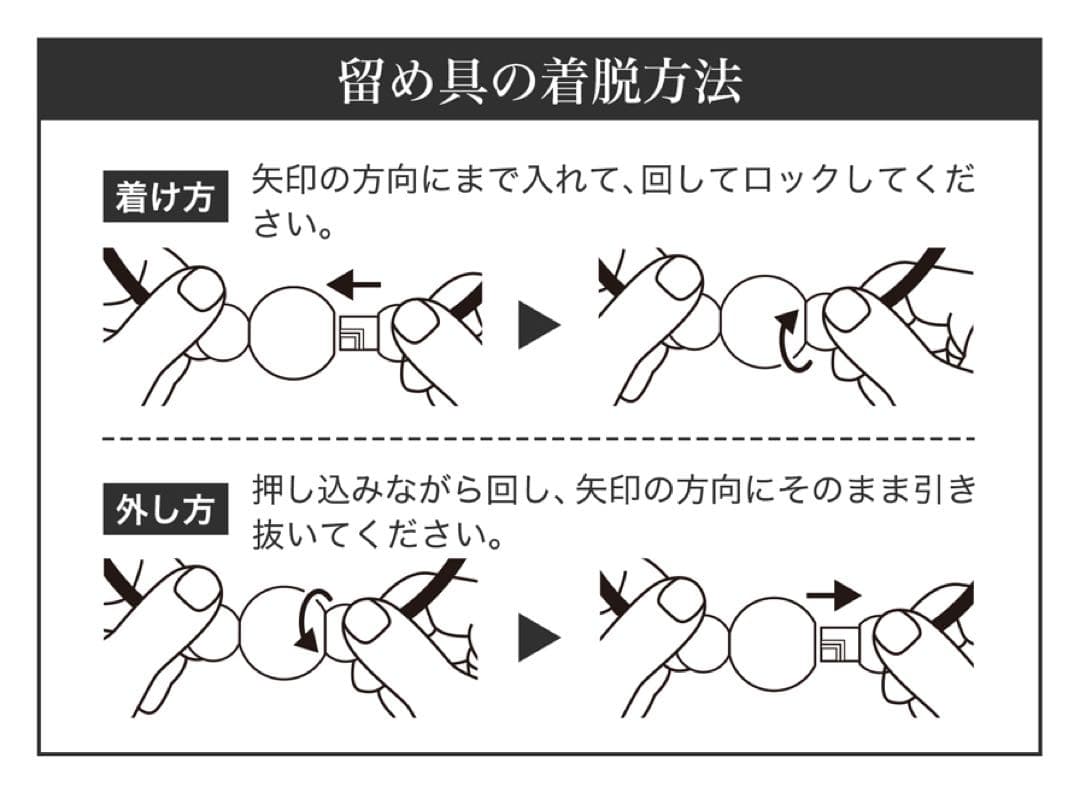 留め具の着脱方法

着け方 矢印の方向にまで入れて、回してロックしてください。

外し方 押し込みながら回し、矢印の方向にそのまま引き抜いてください。