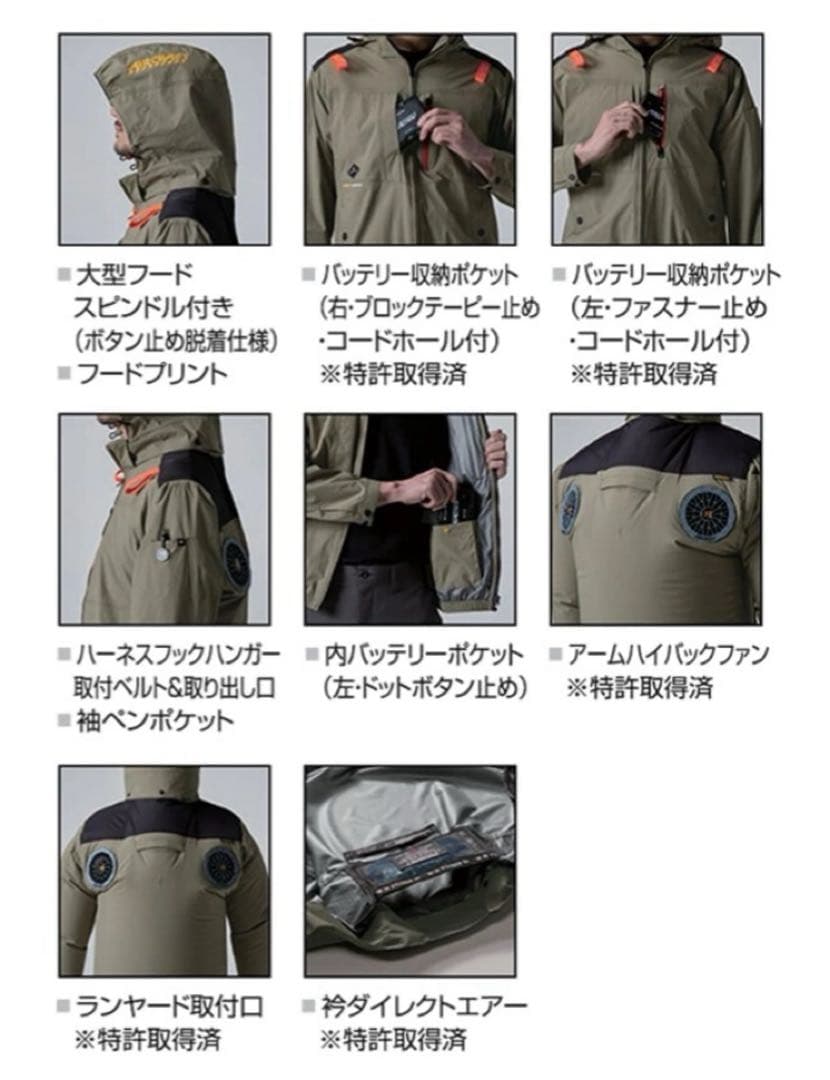 ■ 大型フード
スピンドル付き
（ボタン止め脱着仕様）
■ フードプリント

■ バッテリー収納ポケット
（右・ブロックテーピー止め
・コードホール付）
※特許取得済

■ バッテリー収納ポケット
（左・ファスナー止め
・コードホール付）
※特許取得済

■ ハーネスフックハンガー
取付ベルト&取り出し口
■ 袖ペンポケット

■ 内バッテリーポケット
（左・ドットボタン止め）

■ アームハイバックファン
※特許取得済

■ ランヤード取付口
※特許取得済

■ 衿ダイレクトエアー
※特許取得済