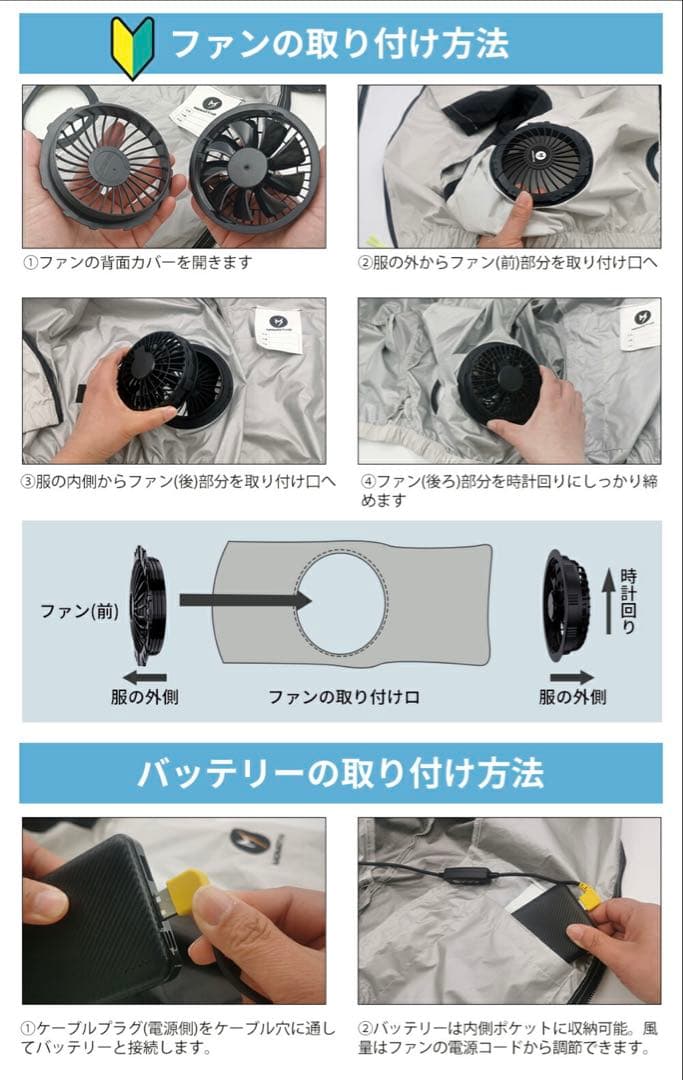 ファンの取り付け方法

①ファンの背面カバーを開きます

②服の外からファン(前)部分を取り付け口へ

③服の内側からファン(後)部分を取り付け口へ

④ファン(後ろ)部分を時計回りにしっかり締めます

ファン(前)

服の外側

ファンの取り付け口

時計回り

服の外側

バッテリーの取り付け方法

①ケーブルプラグ(電源側)をケーブル穴に通してバッテリーと接続します。

②バッテリーは内側ポケットに収納可能。風量はファンの電源コードから調節できます。