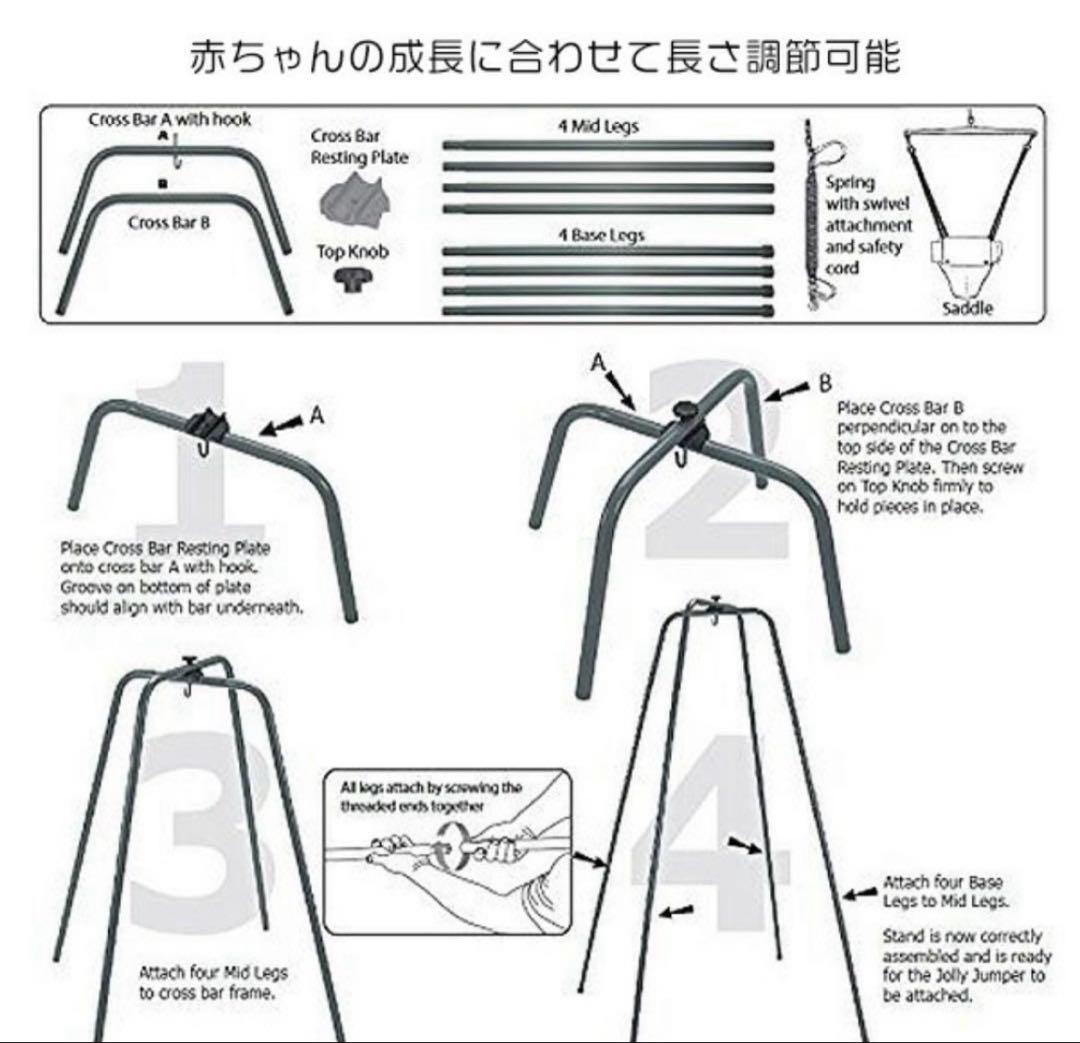 赤ちゃんの成長に合わせて長さ調節可能

Cross Bar A with hook

A

B

Cross Bar B

Cross Bar Resting Plate

Top Knob

4 Mid Legs

4 Base Legs

Spring with swivel attachment and safety cord

Saddle

1

A

Place Cross Bar Resting Plate onto cross bar A with hook. Groove on bottom of plate should align with bar underneath.

2

A

B

Place Cross Bar B perpendicular on to the top side of the Cross Bar Resting Plate. Then screw on Top Knob firmly to hold pieces in place.

3

Attach four Mid Legs to cross bar frame.

All legs attach by screwing the threaded ends together

4

Attach four Base Legs to Mid Legs.

Stand is now correctly assembled and is ready for the Jolly Jumper to be attached.