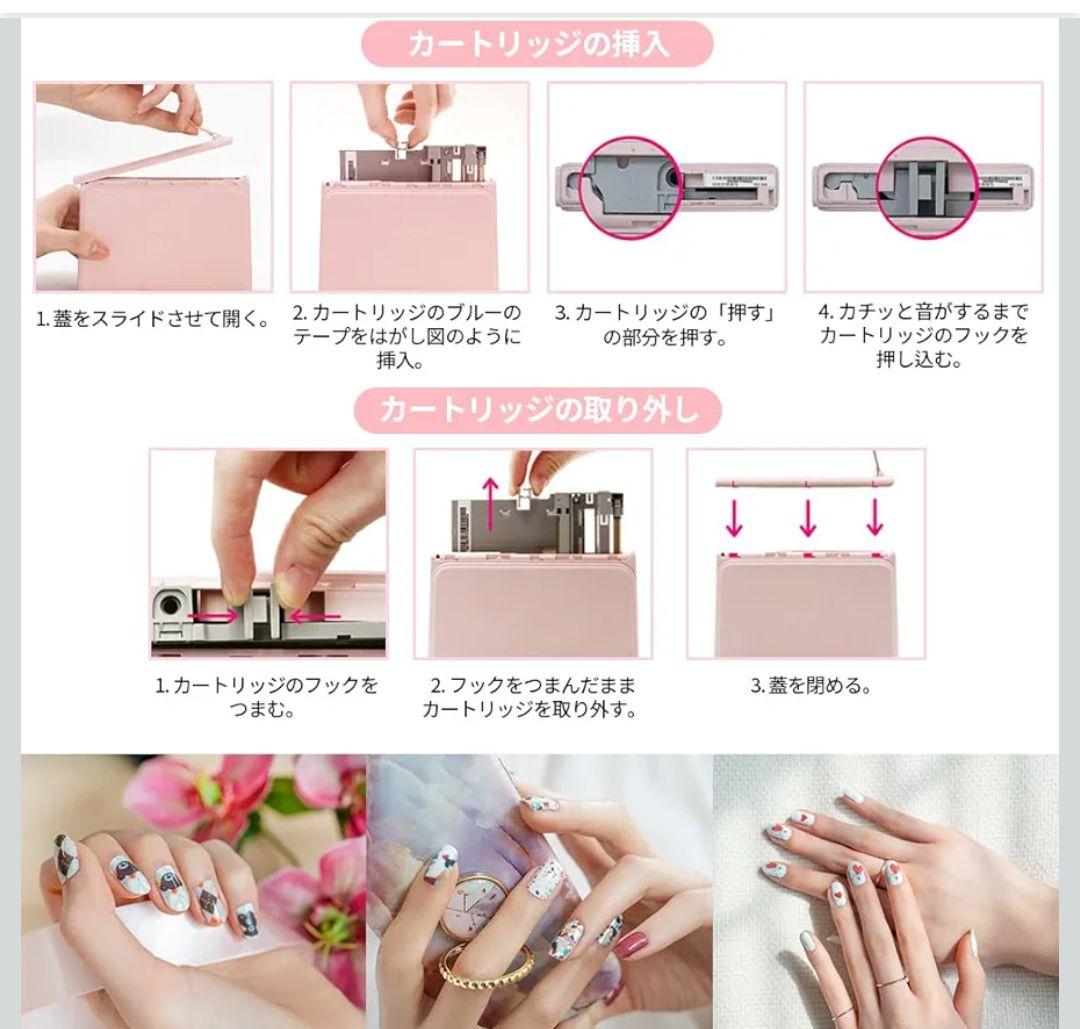 カートリッジの挿入

1. 蓋をスライドさせて開く。

2. カートリッジのブルーのテープをはがし図のように挿入。

3. カートリッジの「押す」の部分を押す。

4. カチッと音がするまでカートリッジのフックを押し込む。

カートリッジの取り外し

1. カートリッジのフックをつまむ。

2. フックをつまんだままカートリッジを取り外す。

3. 蓋を閉める。