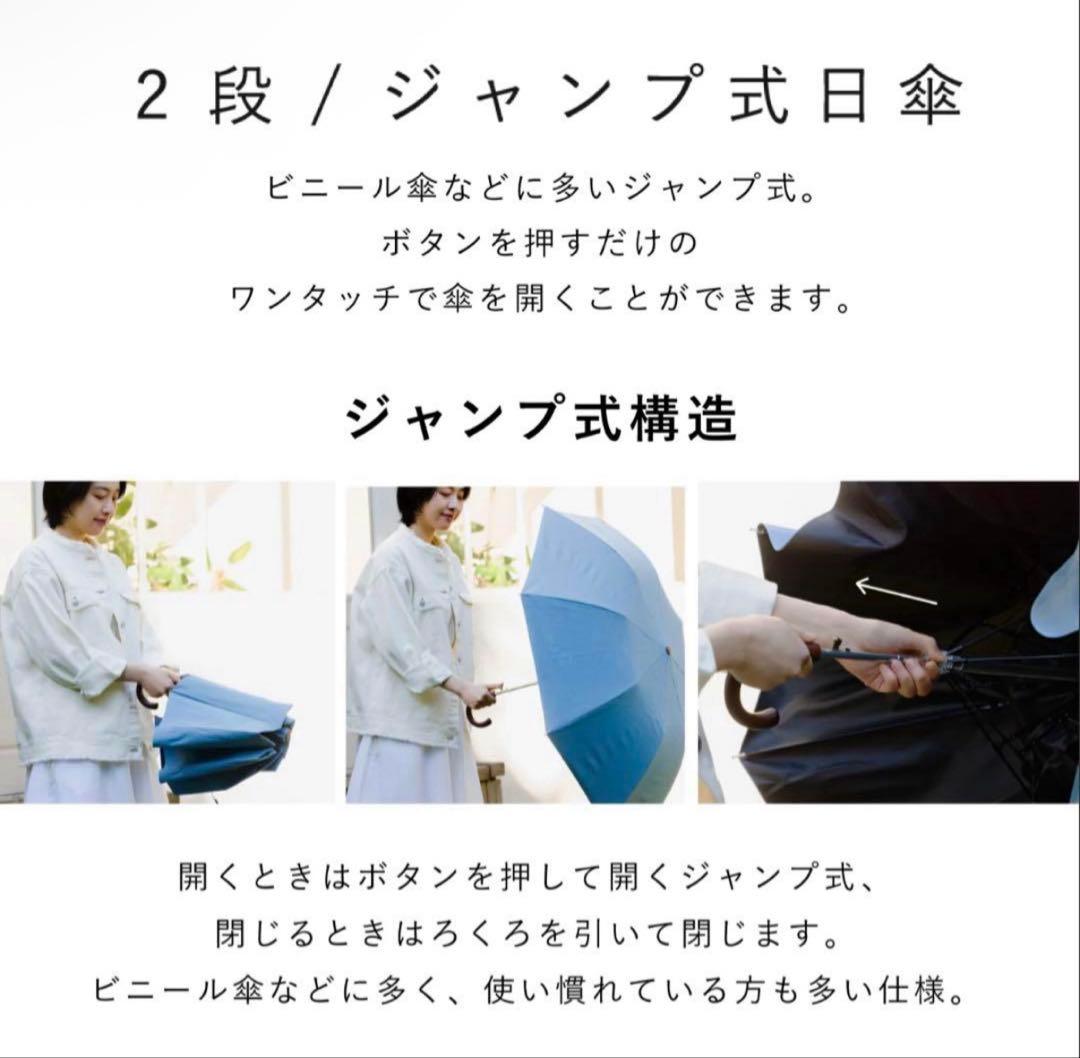 2段/ジャンプ式日傘

ビニール傘などに多いジャンプ式。
ボタンを押すだけの
ワンタッチで傘を開くことができます。

ジャンプ式構造

開くときはボタンを押して開くジャンプ式、
閉じるときはろくろを引いて閉じます。
ビニール傘などに多く、使い慣れている方も多い仕様。