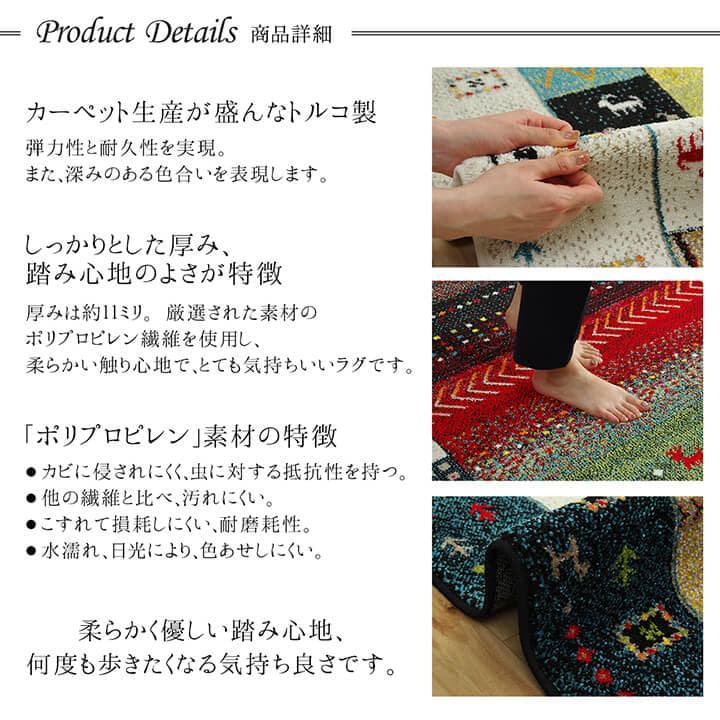 Product Details 商品詳細

カーペット生産が盛んなトルコ製

弾力性と耐久性を実現。
また、深みのある色合いを表現します。

しっかりとした厚み、
踏み心地のよさが特徴

厚みは約11ミリ。 厳選された素材の
ポリプロピレン繊維を使用し、
柔らかい触り心地で、とても気持ちいいラグです。

「ポリプロピレン」素材の特徴

● カビに侵されにくく、虫に対する抵抗性を持つ。
● 他の繊維と比べ、汚れにくい。
● こすれて損耗しにくい、耐磨耗性。
● 水濡れ、日光により、色あせしにくい。

柔らかく優しい踏み心地、
何度も歩きたくなる気持ち良さです。