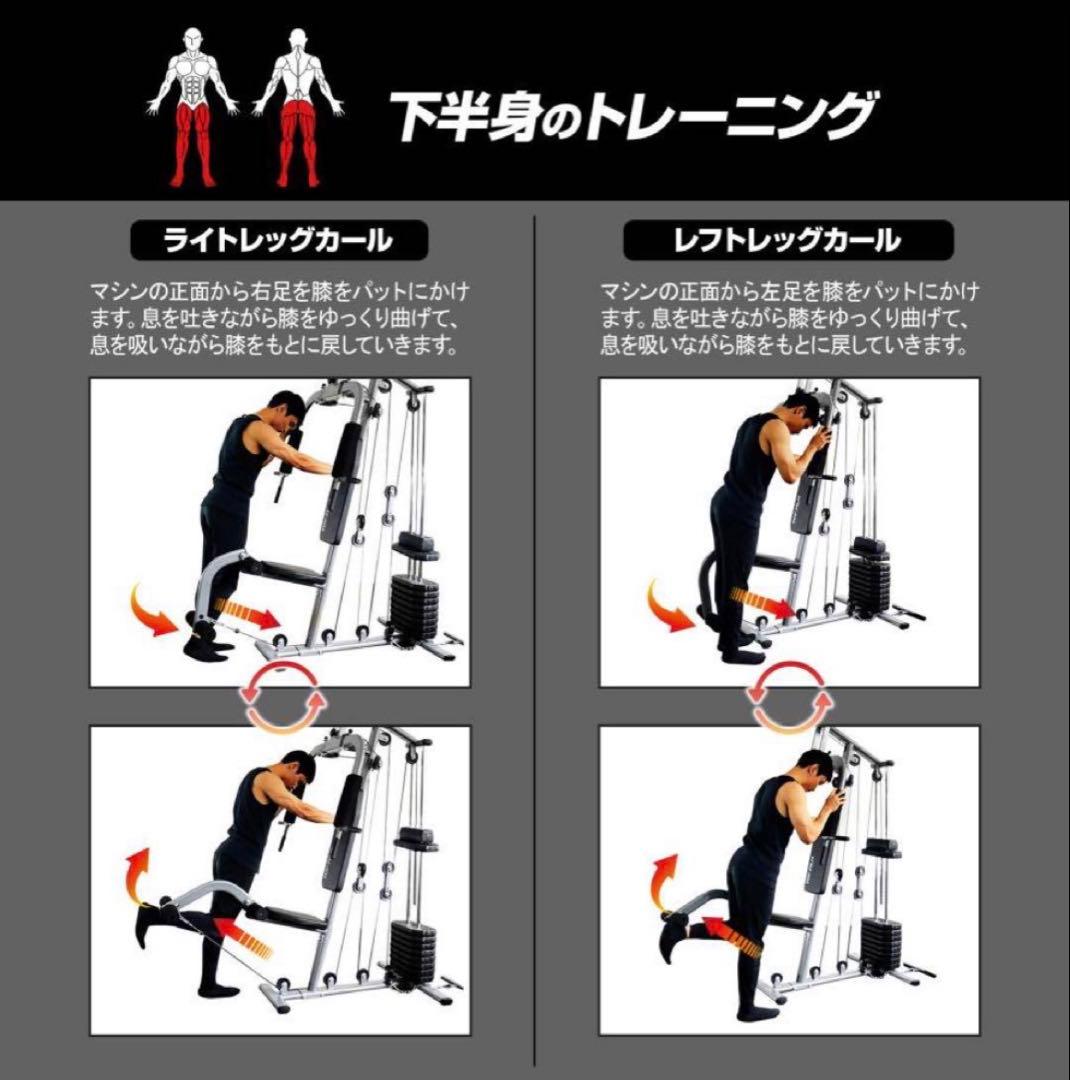 下半身のトレーニング

ライトレッグカール

マシンの正面から右足を膝をパットにかけます。息を吐きながら膝をゆっくり曲げて、息を吸いながら膝をもとに戻していきます。

レフトレッグカール

マシンの正面から左足を膝をパットにかけます。息を吐きながら膝をゆっくり曲げて、息を吸いながら膝をもとに戻していきます。