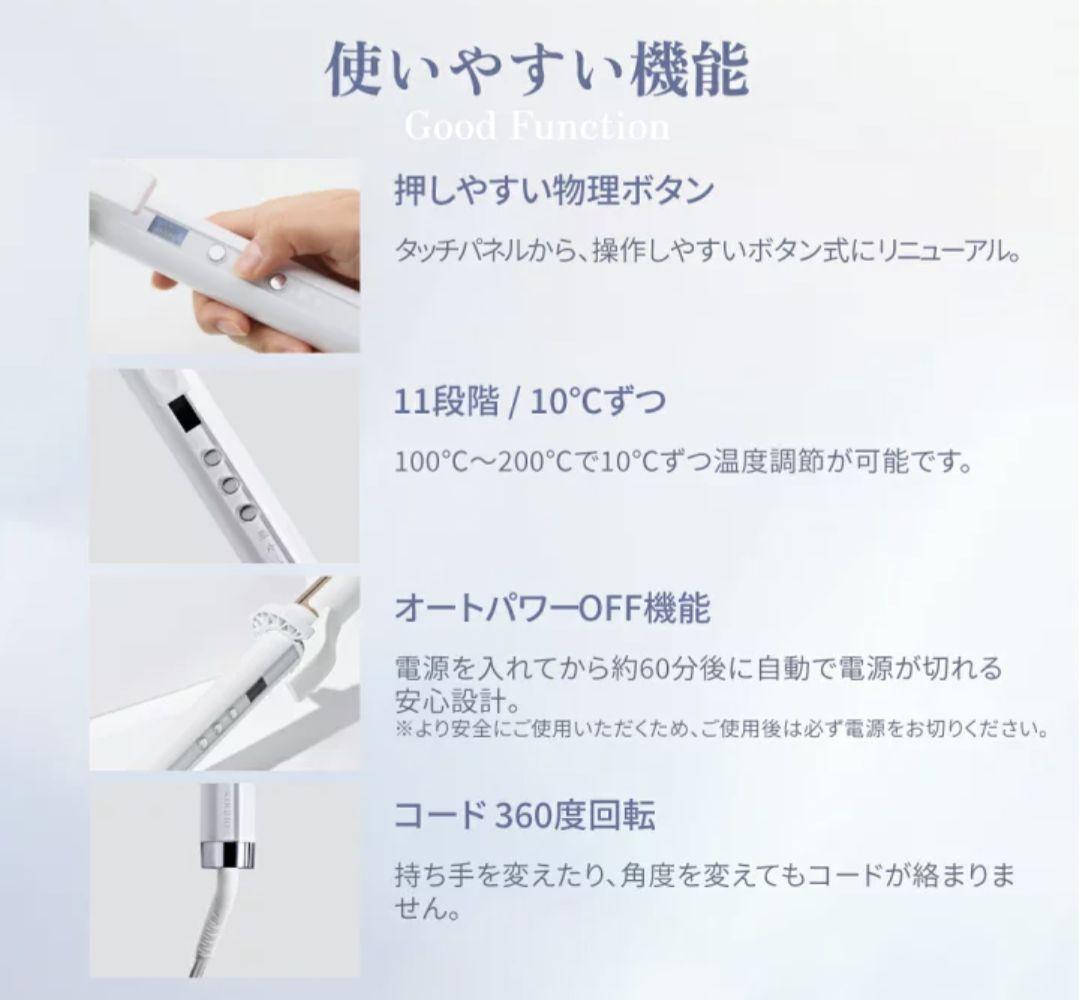 使いやすい機能
Good Function

押しやすい物理ボタン

タッチパネルから、操作しやすいボタン式にリニューアル。

11段階 / 10°Cずつ

100°C〜200°Cで10°Cずつ温度調節が可能です。

オートパワーOFF機能

電源を入れてから約60分後に自動で電源が切れる安心設計。
※より安全にご使用いただくため、ご使用後は必ず電源をお切りください。

コード 360度回転

持ち手を変えたり、角度を変えてもコードが絡まりません。