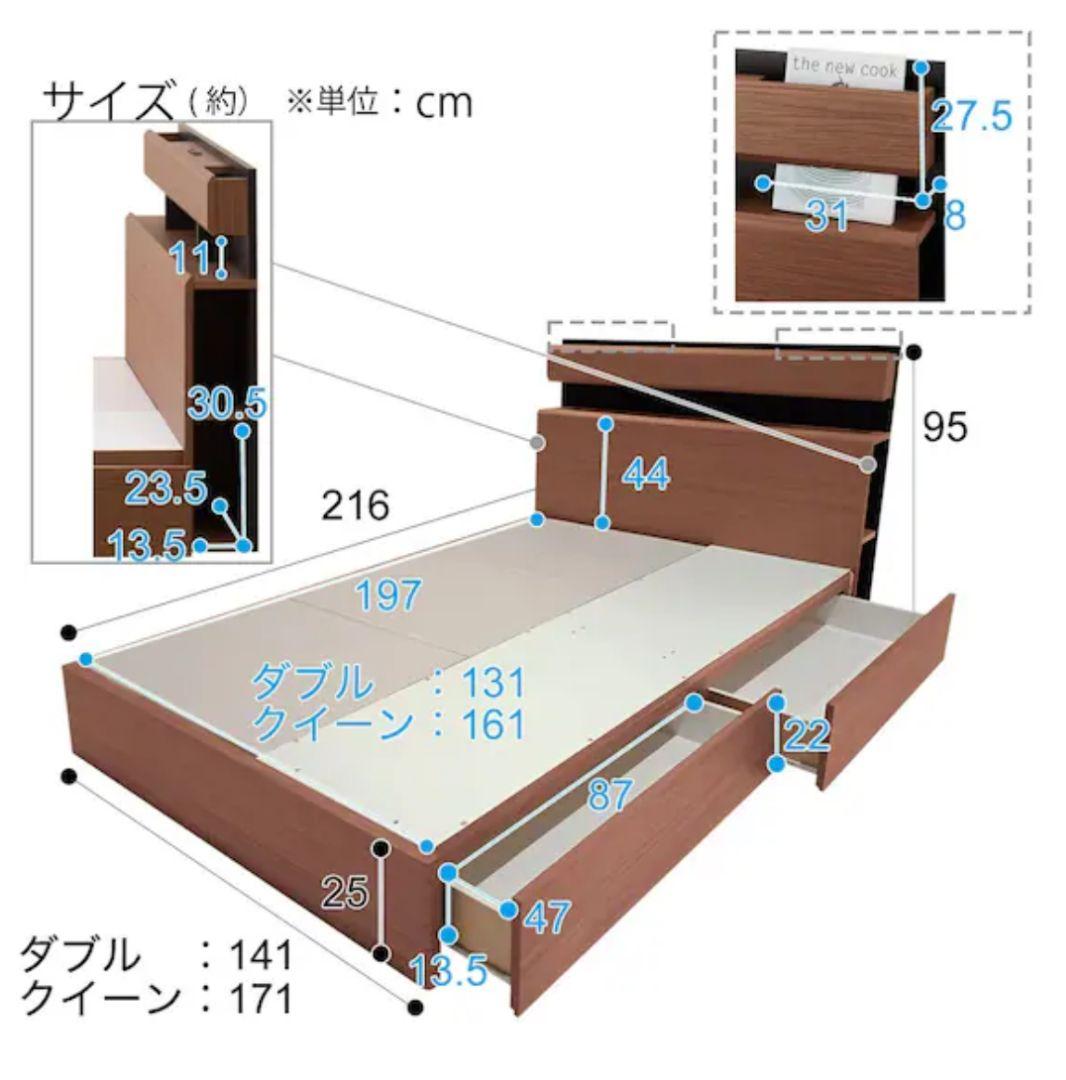 サイズ（約） ※単位：cm

11

30.5

23.5

13.5

the new cook

27.5

31

8

95

44

216

197

ダブル ：131
クイーン：161

22

87

25

47

13.5

ダブル ：141
クイーン：171