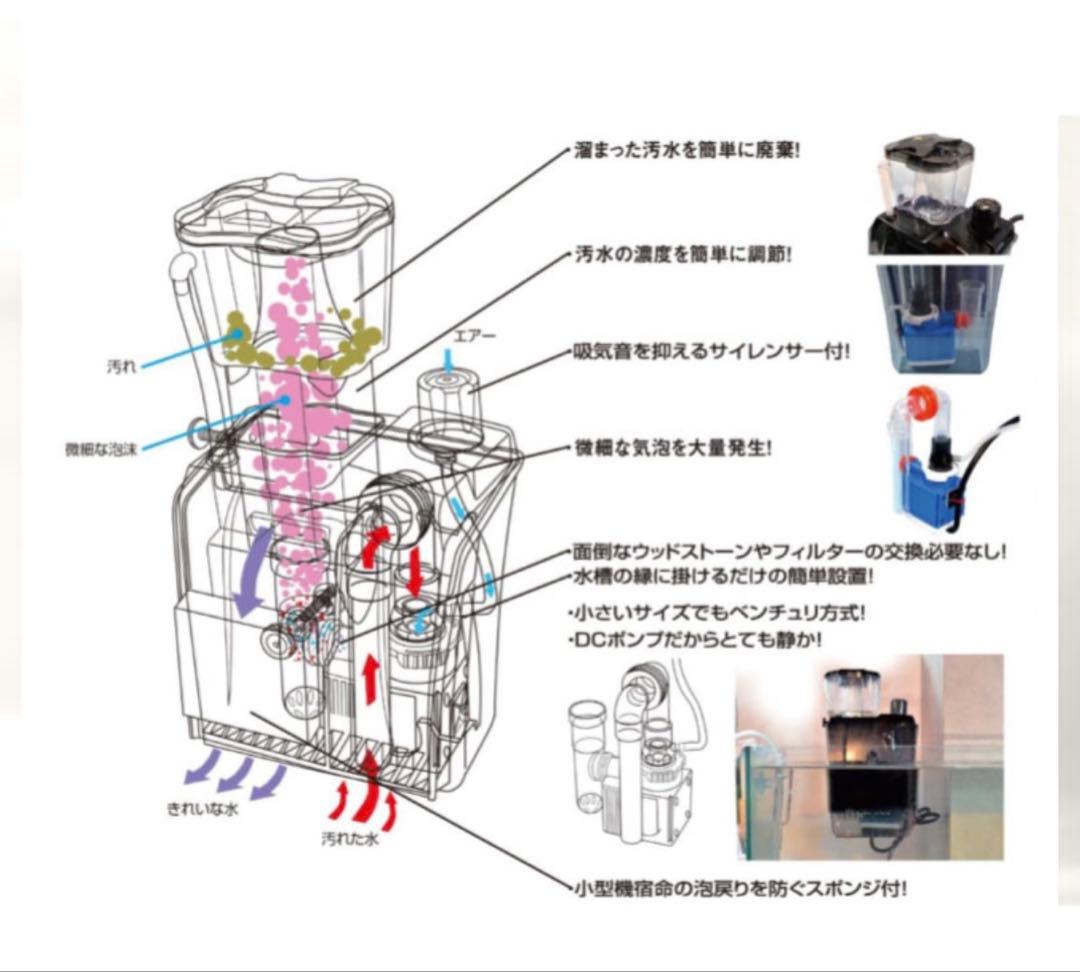 溜まった汚水を簡単に廃棄!

汚水の濃度を簡単に調節!

エアー

吸気音を抑えるサイレンサー付!

汚れ

微細な泡沫

微細な気泡を大量発生!

面倒なウッドストーンやフィルターの交換必要なし!
水槽の縁に掛けるだけの簡単設置!

・小さいサイズでもベンチュリ方式!
・DCポンプだからとても静か!

きれいな水

汚れた水

小型機宿命の泡戻りを防ぐスポンジ付!