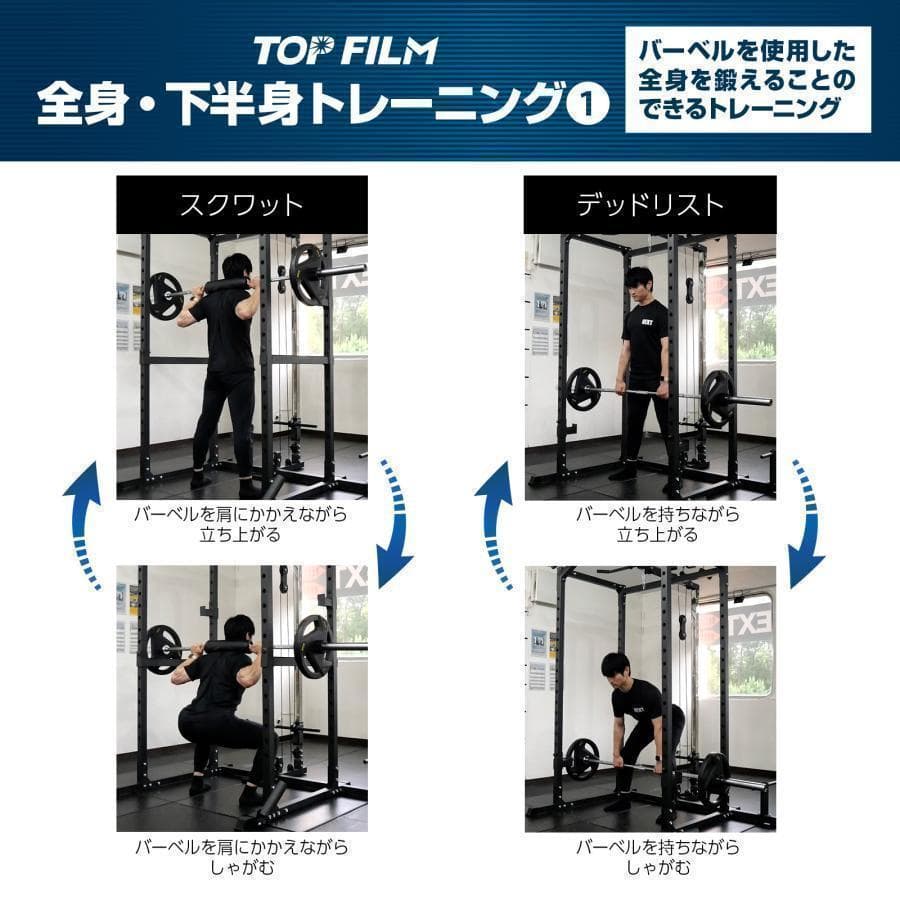 TOP FILM
全身・下半身トレーニング①

バーベルを使用した全身を鍛えることのできるトレーニング

スクワット

バーベルを肩にかかえながら立ち上がる

バーベルを肩にかかえながらしゃがむ

デッドリスト

バーベルを持ちながら立ち上がる

バーベルを持ちながらしゃがむ