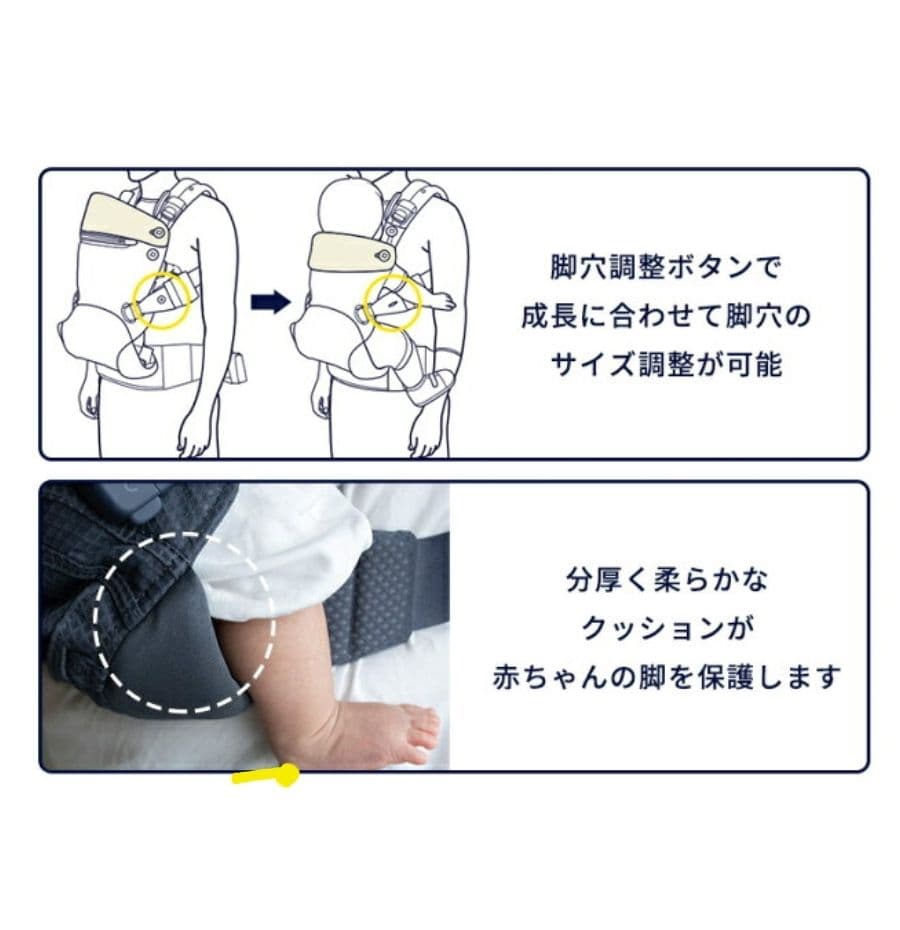 脚穴調整ボタンで
成長に合わせて脚穴の
サイズ調整が可能

分厚く柔らかな
クッションが
赤ちゃんの脚を保護します