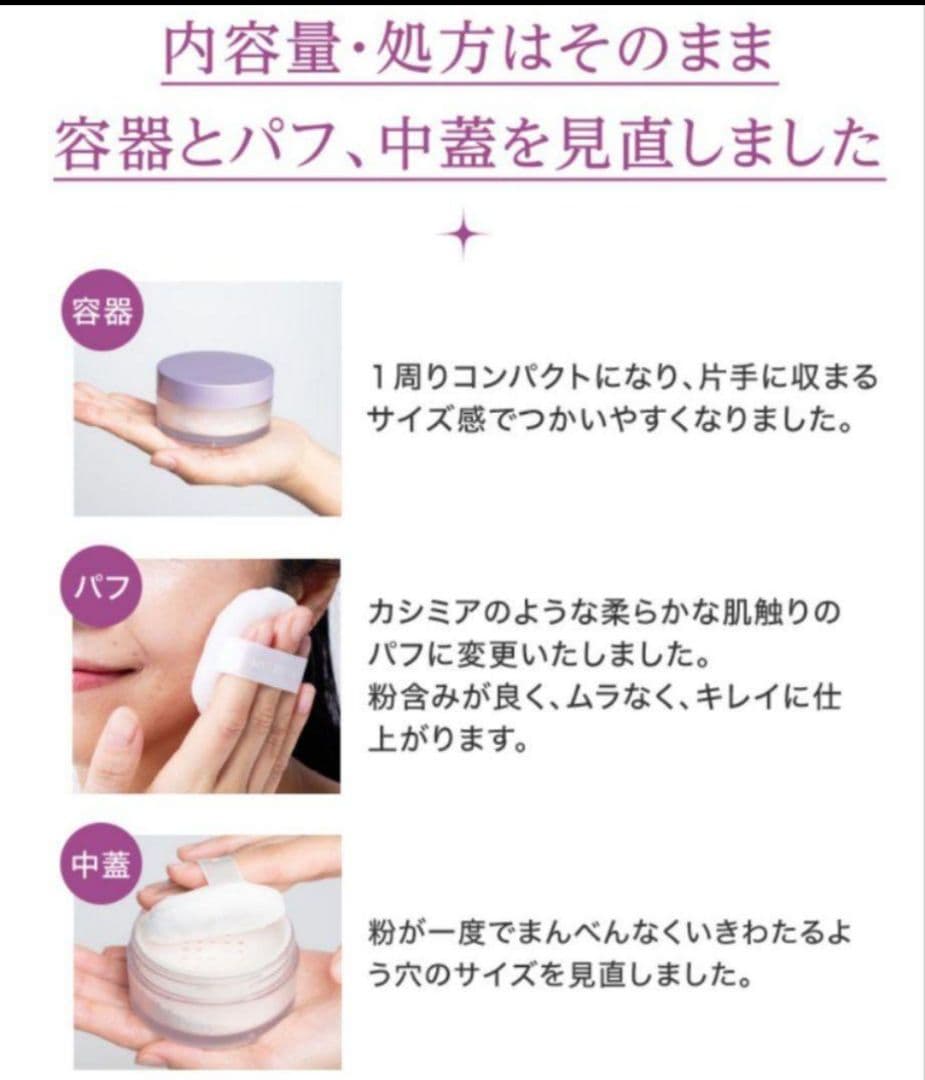 内容量・処方はそのまま
容器とパフ、中蓋を見直しました

容器

1周りコンパクトになり、片手に収まるサイズ感でつかいやすくなりました。

パフ

カシミアのような柔らかな肌触りのパフに変更いたしました。
粉含みが良く、ムラなく、キレイに仕上がります。

中蓋

粉が一度でまんべんなくいきわたるよう穴のサイズを見直しました。