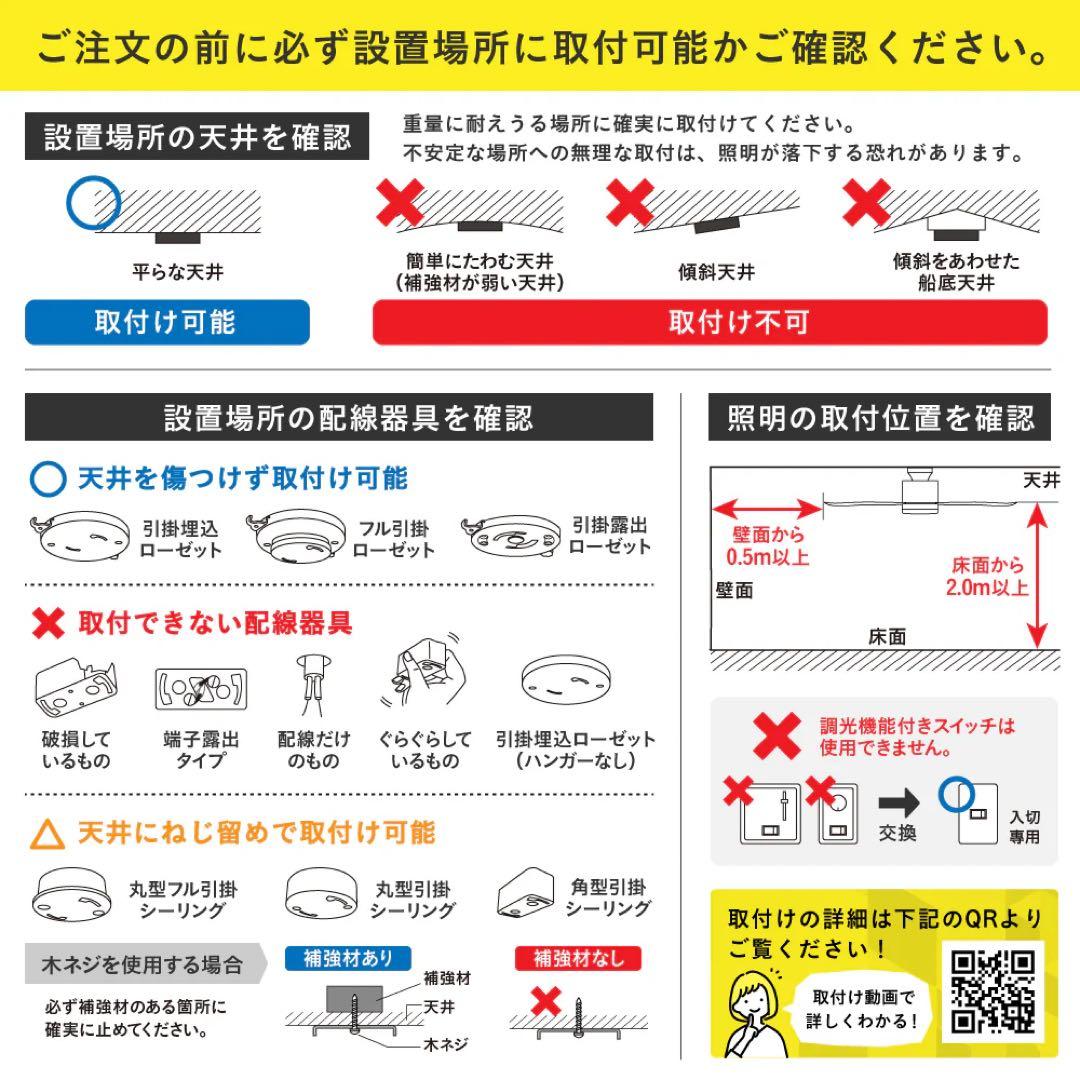 ご注文の前に必ず設置場所に取付可能かご確認ください。

設置場所の天井を確認

重量に耐えうる場所に確実に取付けてください。
不安定な場所への無理な取付は、照明が落下する恐れがあります。

平らな天井

簡単にたわむ天井
（補強材が弱い天井）

傾斜天井

傾斜をあわせた
船底天井

取付け可能

取付け不可

設置場所の配線器具を確認

天井を傷つけず取付け可能

引掛埋込
ローゼット

フル引掛
ローゼット

引掛露出
ローゼット

取付できない配線器具

破損して
いるもの

端子露出
タイプ

配線だけ
のもの

ぐらぐらして
いるもの

引掛埋込ローゼット
（ハンガーなし）

天井にねじ留めで取付け可能

丸型フル引掛
シーリング

丸型引掛
シーリング

角型引掛
シーリング

木ネジを使用する場合

必ず補強材のある箇所に
確実に止めてください。

補強材あり

補強材

天井

木ネジ

補強材なし

照明の取付位置を確認

天井

壁面から
0.5m以上

床面から
2.0m以上

壁面

床面

調光機能付きスイッチは
使用できません。

交換

入切
専用

取付けの詳細は下記のQRより
ご覧ください！

取付け動画で
詳しくわかる！