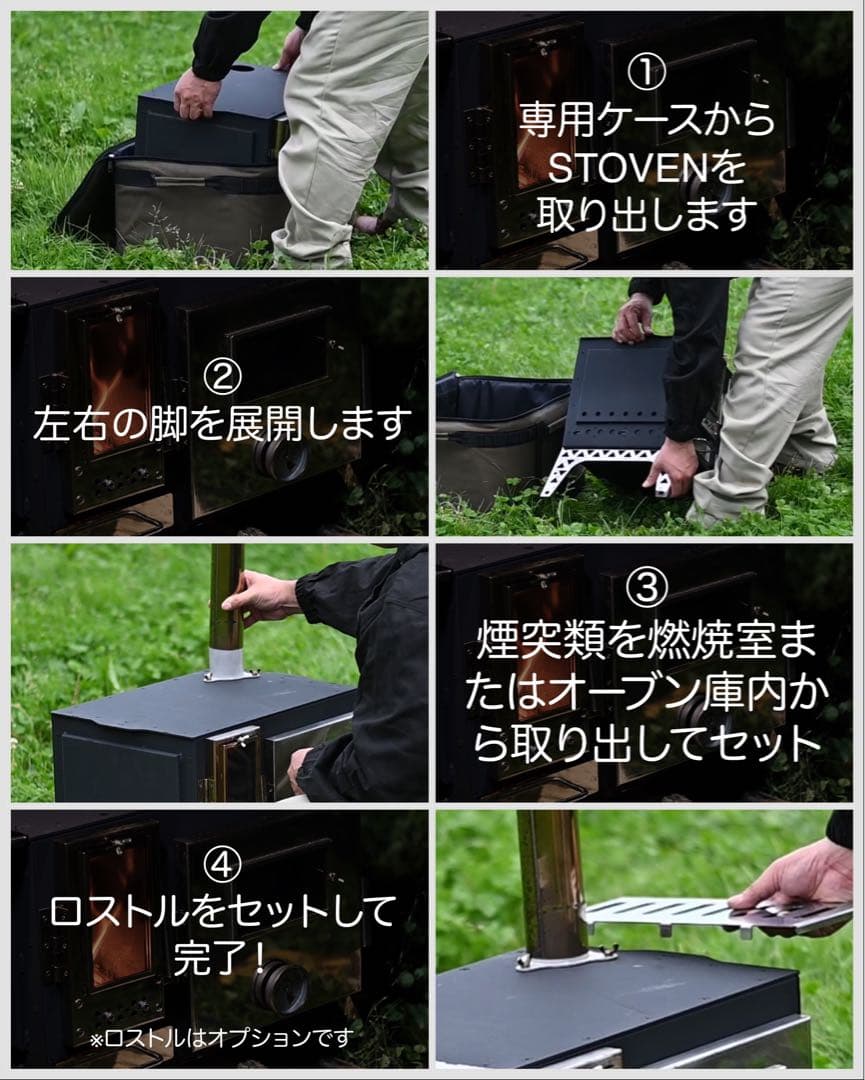 ①
専用ケースから STOVENを 取り出します

②
左右の脚を展開します

③
煙突類を燃焼室またはオーブン庫内から取り出してセット

④
ロストルをセットして完了!

※ロストルはオプションです