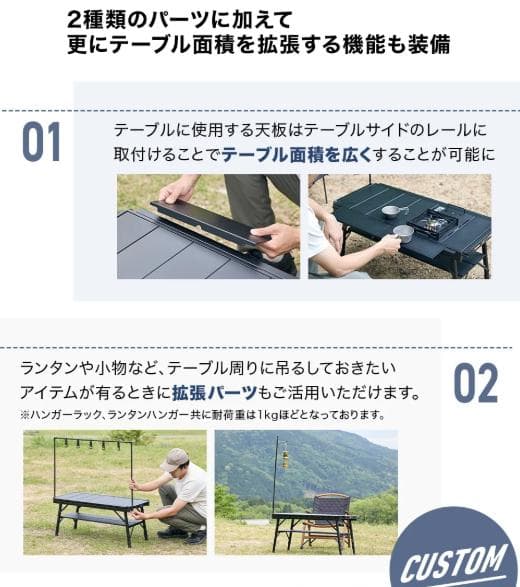 2種類のパーツに加えて
更にテーブル面積を拡張する機能も装備

01

テーブルに使用する天板はテーブルサイドのレールに取付けることでテーブル面積を広くすることが可能に

ランタンや小物など、テーブル周りに吊るしておきたいアイテムが有るときに拡張パーツもご活用いただけます。
※ハンガーラック、ランタンハンガー共に耐荷重は1kgほどとなっております。

02

CUSTOM