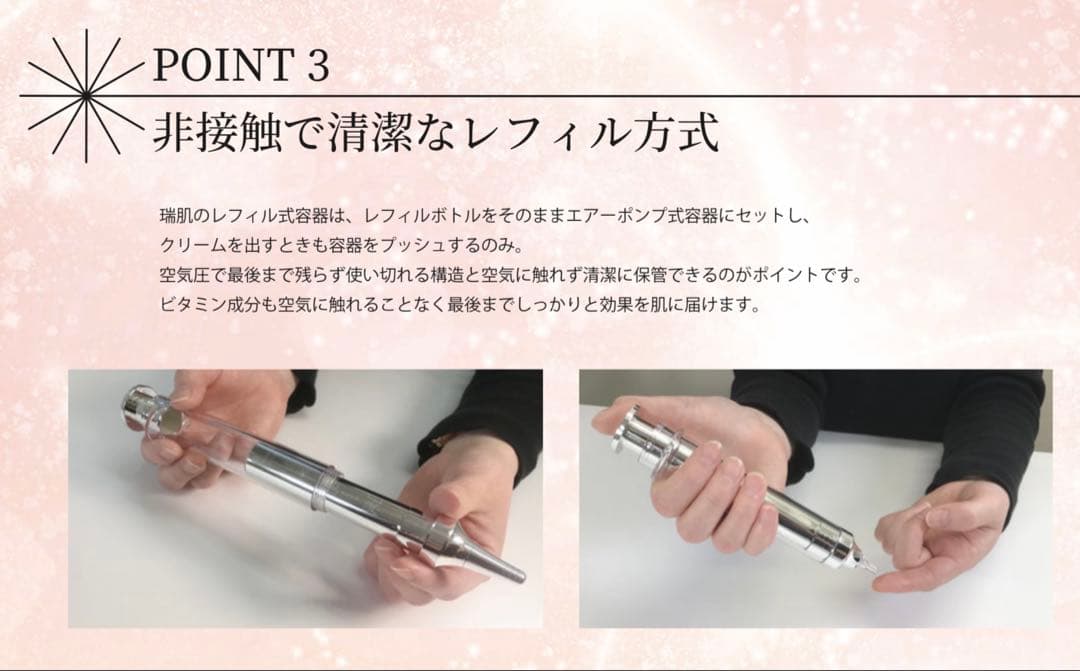 POINT 3
非接触で清潔なレフィル方式

瑞肌のレフィル式容器は、レフィルボトルをそのままエアーポンプ式容器にセットし、
クリームを出すときも容器をプッシュするのみ。
空気圧で最後まで残らず使い切れる構造と空気に触れず清潔に保管できるのがポイントです。
ビタミン成分も空気に触れることなく最後までしっかりと効果を肌に届けます。