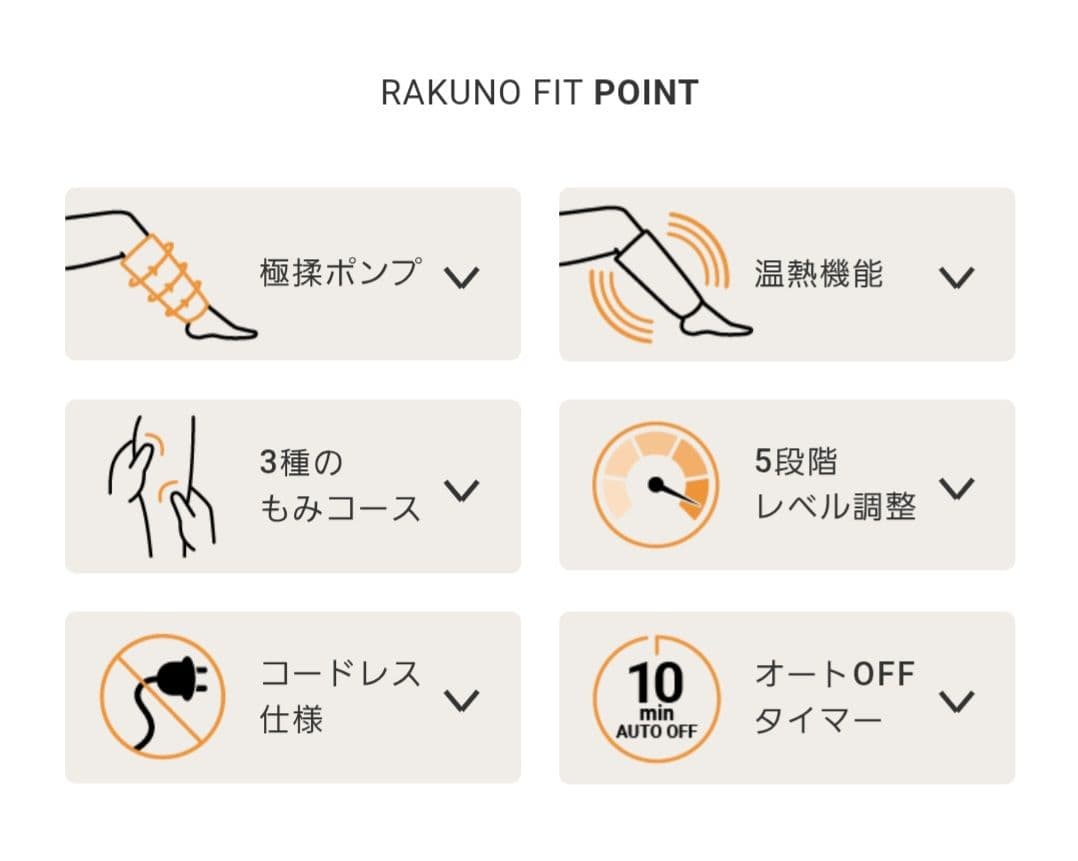 RAKUNO FIT POINT

極揉ポンプ

温熱機能

3種の
もみコース

5段階
レベル調整

コードレス
仕様

10
min
AUTO OFF

オートOFF
タイマー