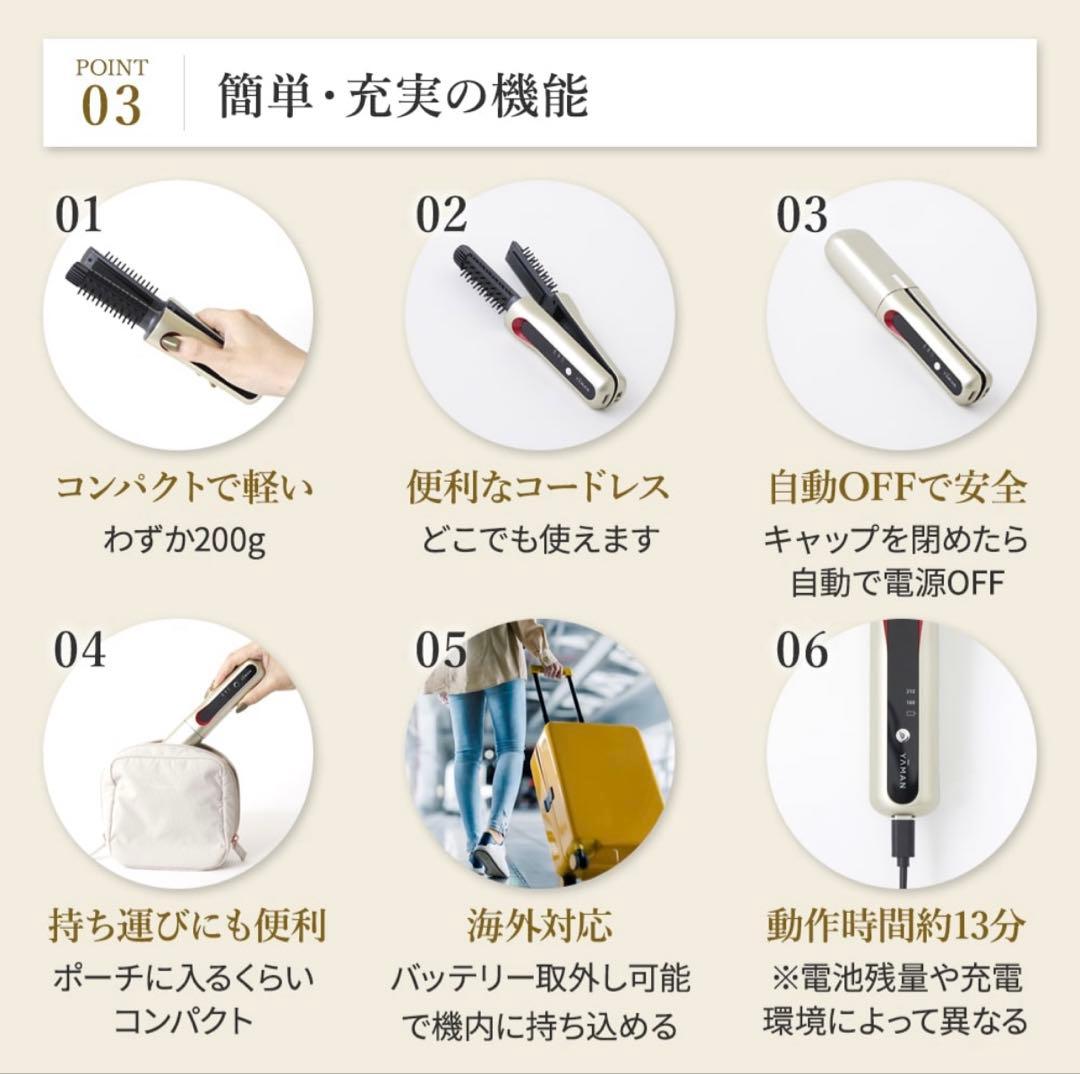 POINT
03
簡単・充実の機能

01
コンパクトで軽い
わずか200g

02
便利なコードレス
どこでも使えます

03
自動OFFで安全
キャップを閉めたら自動で電源OFF

04
持ち運びにも便利
ポーチに入るくらいコンパクト

05
海外対応
バッテリー取外し可能で機内に持ち込める

06
YA-MAN
動作時間約13分
※電池残量や充電環境によって異なる