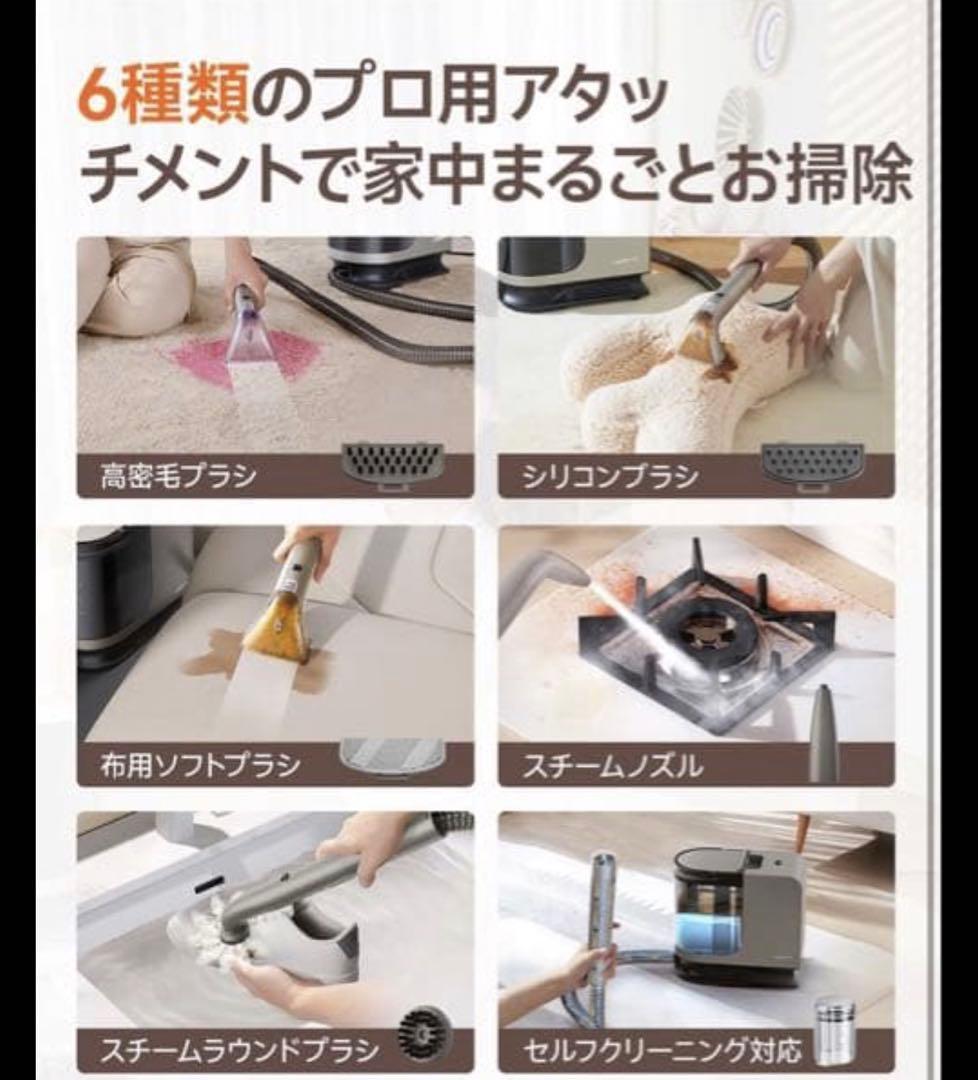 6種類のプロ用アタッチメントで家中まるごとお掃除

高密毛ブラシ

シリコンブラシ

布用ソフトブラシ

スチームノズル

スチームラウンドブラシ

セルフクリーニング対応