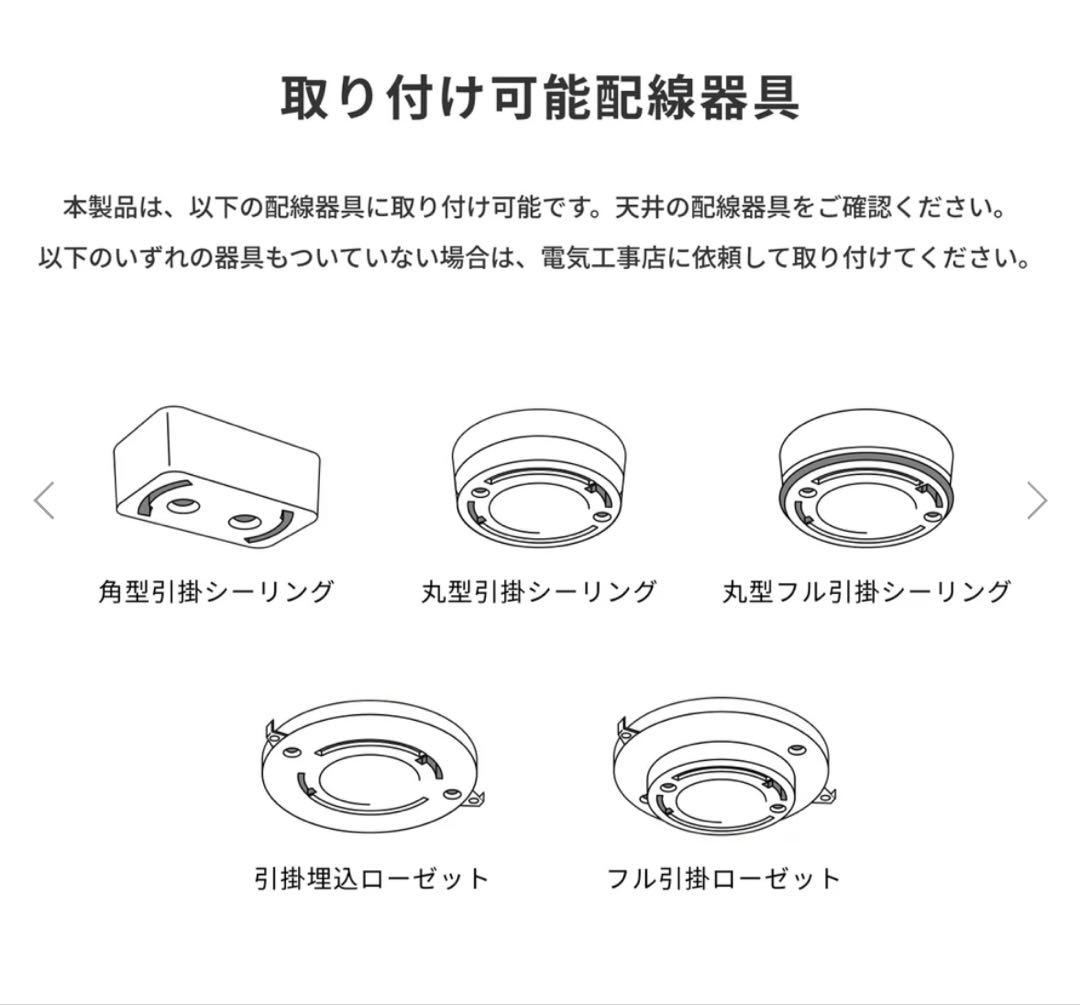 取り付け可能配線器具

本製品は、以下の配線器具に取り付け可能です。天井の配線器具をご確認ください。
以下のいずれの器具もついていない場合は、電気工事店に依頼して取り付けてください。

角型引掛シーリング

丸型引掛シーリング

丸型フル引掛シーリング

引掛埋込ローゼット

フル引掛ローゼット