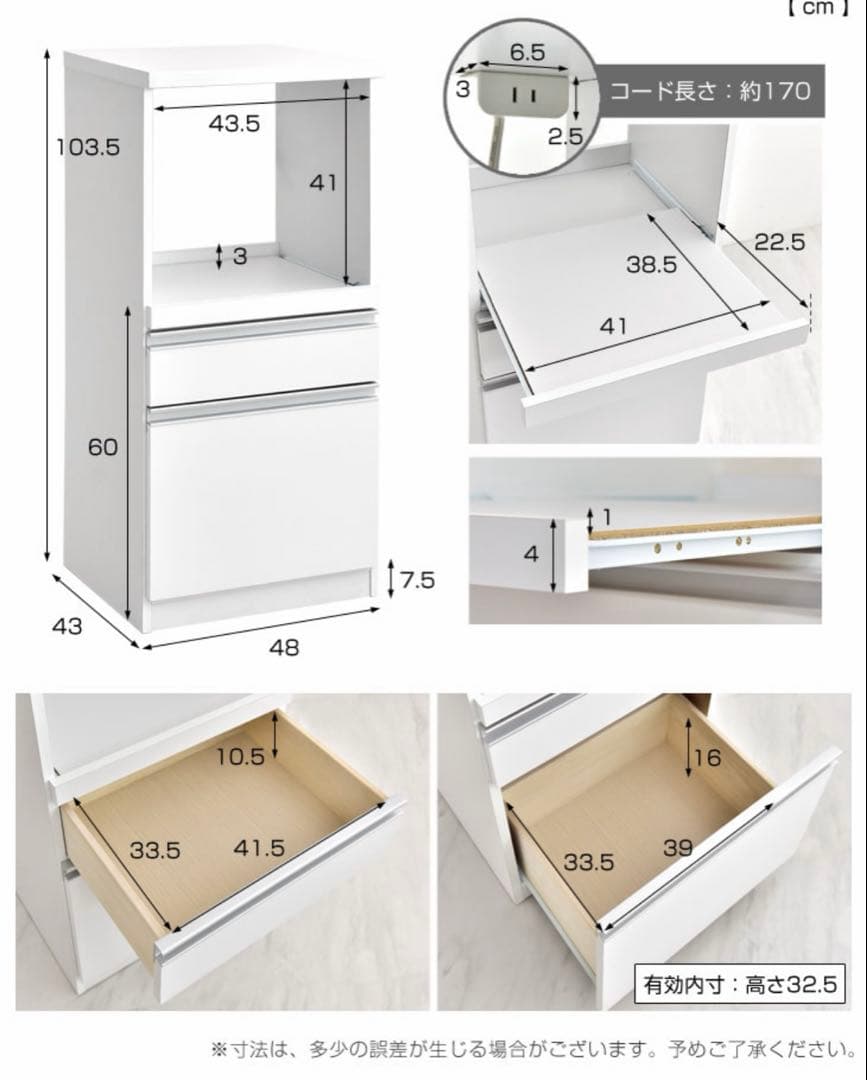 【cm】

103.5
43.5
41
3
60
7.5
43
48

6.5
3
2.5
コード長さ：約170

38.5
22.5
41

1
4

10.5
33.5
41.5

16
33.5
39
有効内寸：高さ32.5

※寸法は、多少の誤差が生じる場合がございます。予めご了承ください。