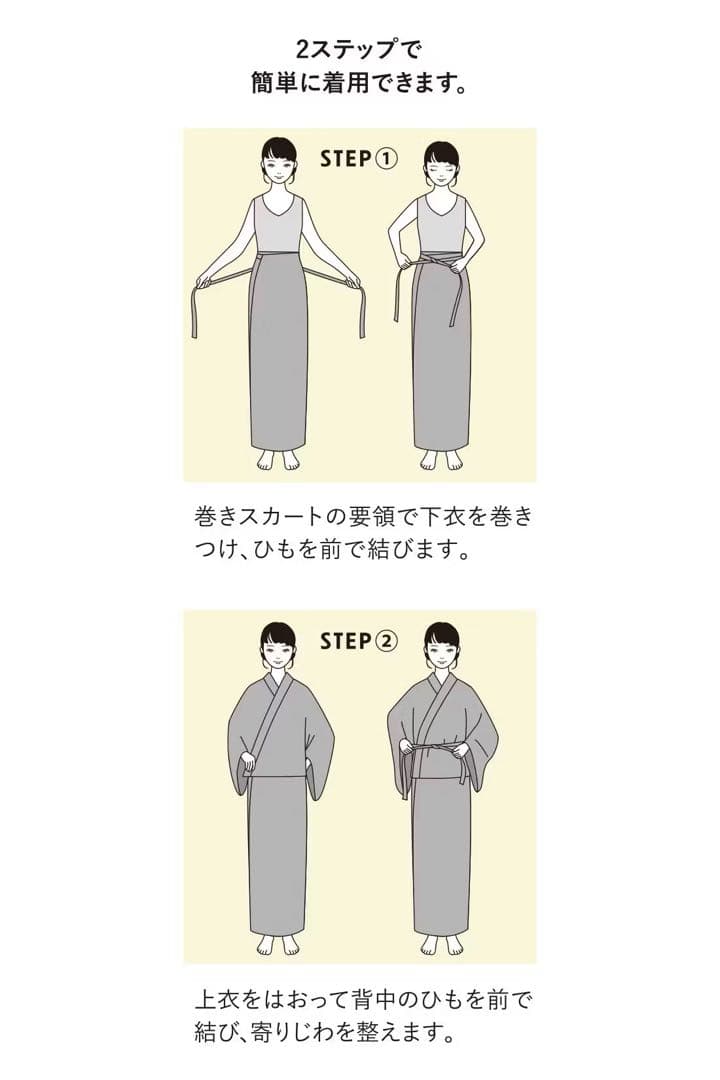 2ステップで
簡単に着用できます。

STEP①

巻きスカートの要領で下衣を巻きつけ、ひもを前で結びます。

STEP②

上衣をはおって背中のひもを前で結び、寄りじわを整えます。