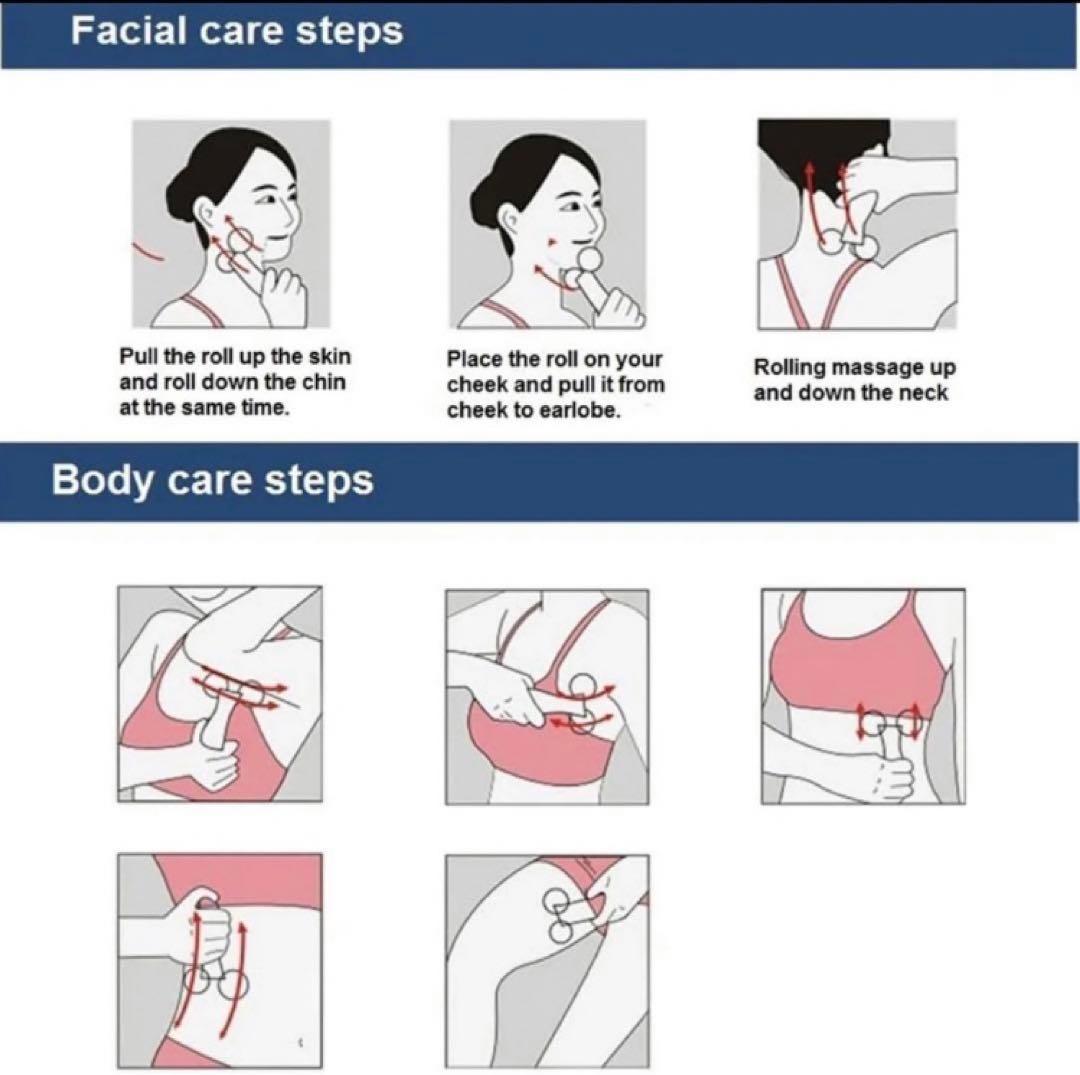 Facial care steps

Pull the roll up the skin and roll down the chin at the same time.

Place the roll on your cheek and pull it from cheek to earlobe.

Rolling massage up and down the neck

Body care steps