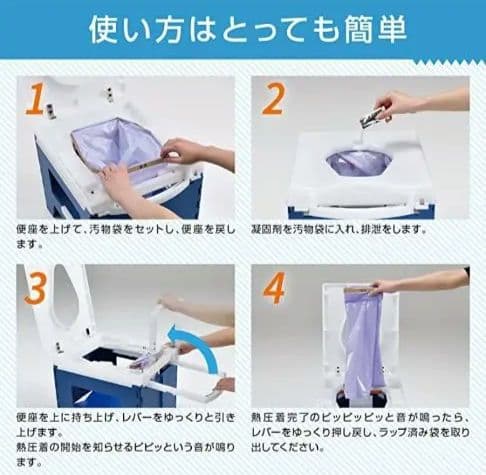 使い方はとっても簡単

1

便座を上げて、汚物袋をセットし、便座を戻します。

2

凝固剤を汚物袋に入れ、排泄をします。

3

便座を上に持ち上げ、レバーをゆっくりと引き上げます。
熱圧着の開始を知らせるピピッという音が鳴ります。

4

熱圧着完了のピッピッピッと音が鳴ったら、レバーをゆっくり押し戻し、ラップ済み袋を取り出してください。