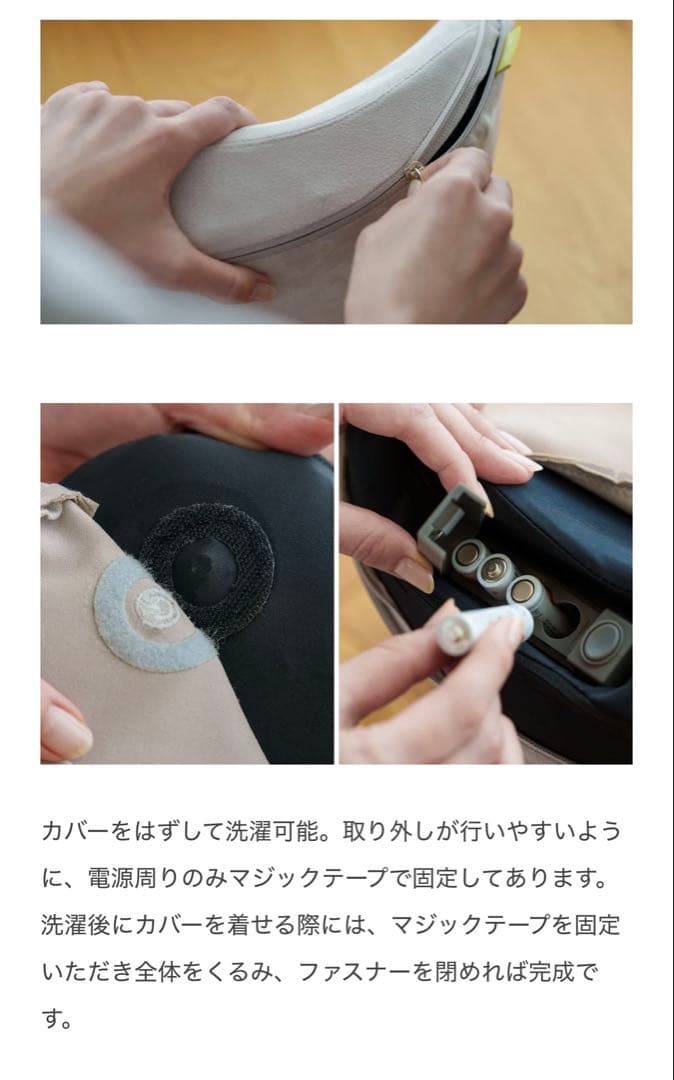 カバーをはずして洗濯可能。取り外しが行いやすいように、電源周りのみマジックテープで固定してあります。洗濯後にカバーを着せる際には、マジックテープを固定いただき全体をくるみ、ファスナーを閉めれば完成です。