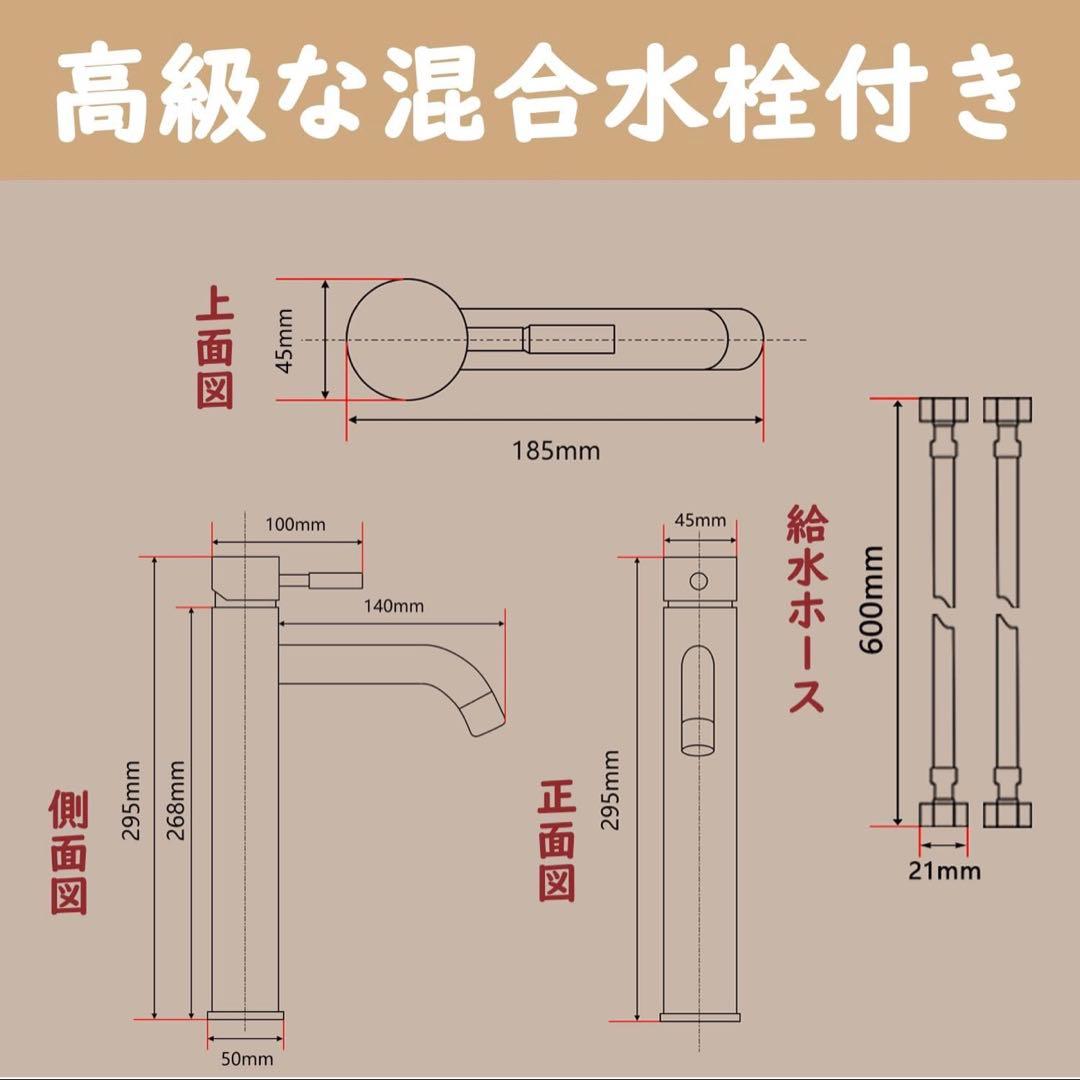 高級な混合水栓付き

上面図

45mm

185mm

100mm

140mm

295mm

268mm

側面図

50mm

45mm

295mm

正面図

給水ホース

600mm

21mm