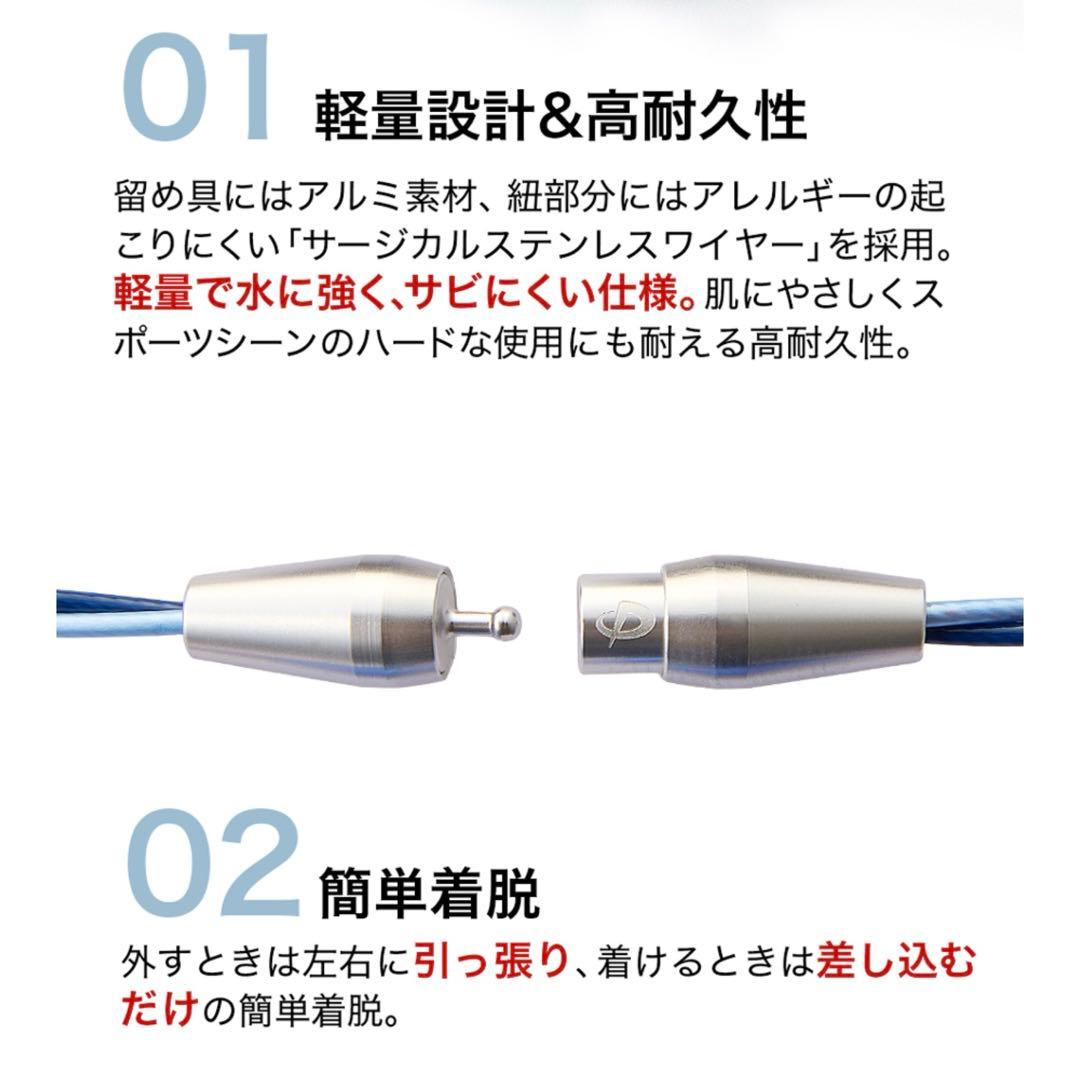 01 軽量設計&高耐久性

留め具にはアルミ素材、紐部分にはアレルギーの起こりにくい「サージカルステンレスワイヤー」を採用。軽量で水に強く、サビにくい仕様。肌にやさしくスポーツシーンのハードな使用にも耐える高耐久性。

02 簡単着脱

外すときは左右に引っ張り、着けるときは差し込むだけの簡単着脱。